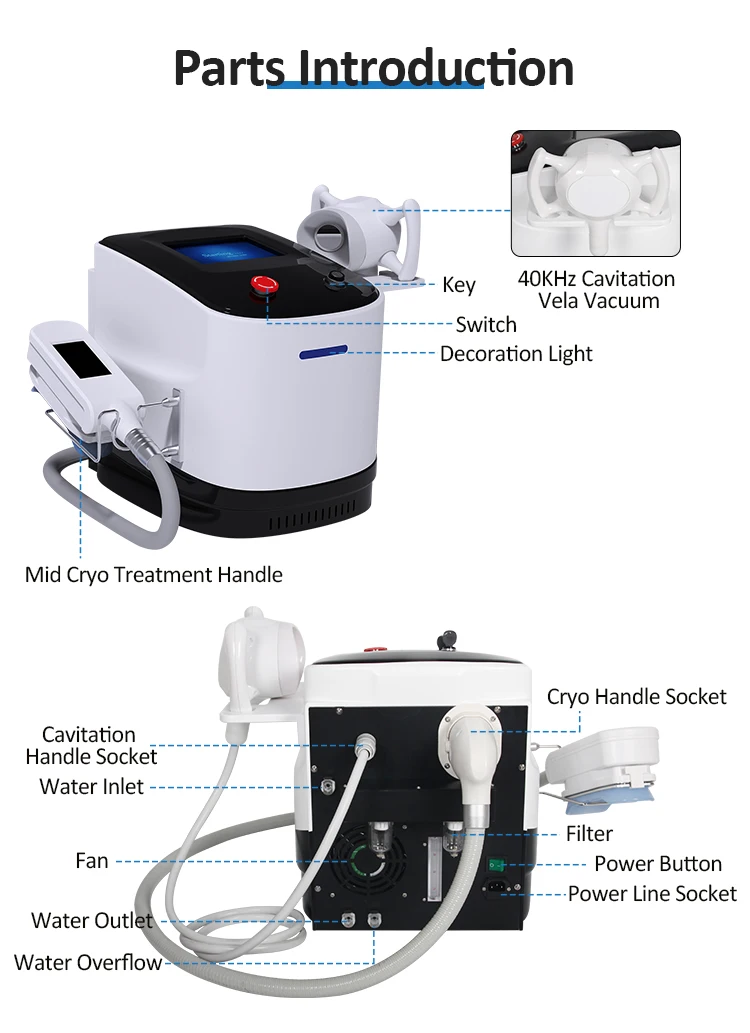 Parts Introduction

40KHz Cavitation Vela Vacuum

Key

Switch

Decoration Light

Mid Cryo Treatment Handle

Cryo Handle Socket

Cavitation Handle Socket

Water Inlet

Filter

Fan

Power Button

Power Line Socket

Water Outlet

Water Overflow