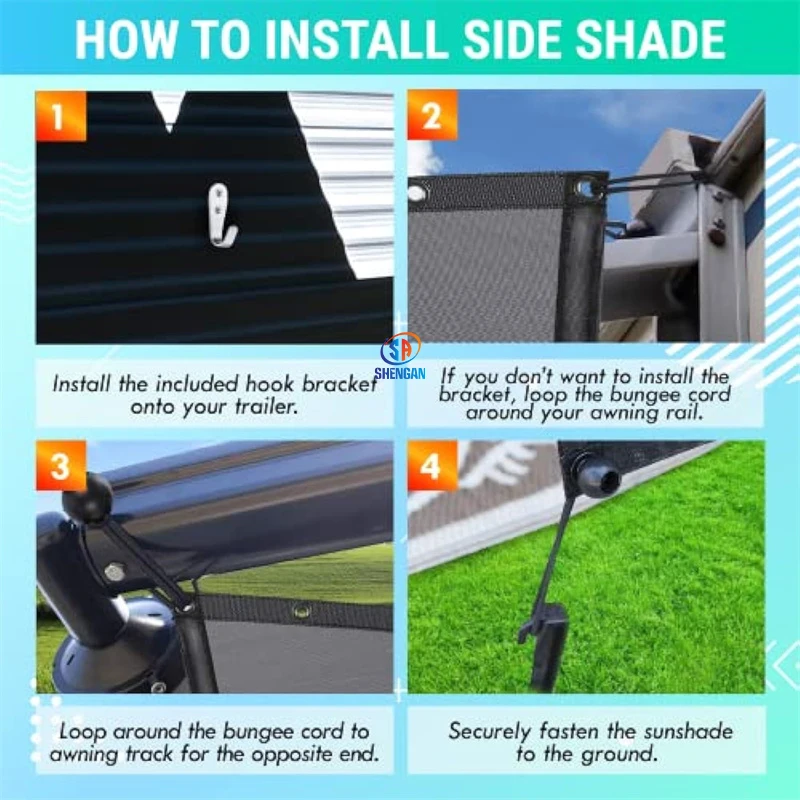 HOW TO INSTALL SIDE SHADE

1

Install the included hook bracket onto your trailer.

2

If you don't want to install the bracket, loop the bungee cord around your awning rail.

SA
SHENGAN

3

Loop around the bungee cord to awning track for the opposite end.

4

Securely fasten the sunshade to the ground.