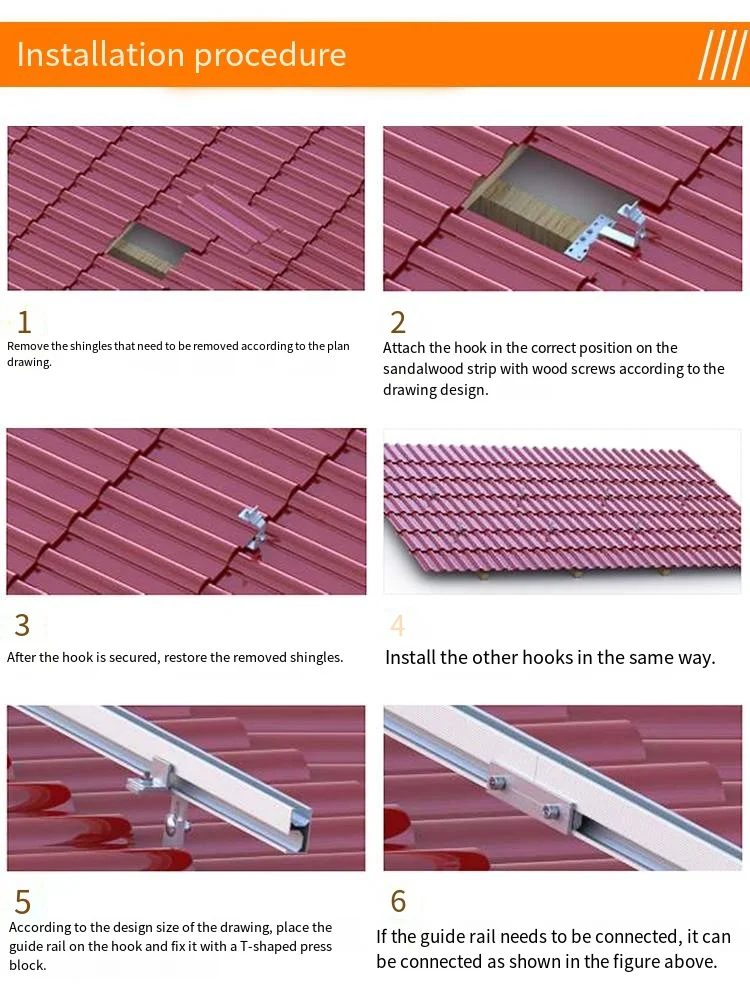 Installation procedure

1
Remove the shingles that need to be removed according to the plan drawing.

2
Attach the hook in the correct position on the sandalwood strip with wood screws according to the drawing design.

3
After the hook is secured, restore the removed shingles.

4
Install the other hooks in the same way.

5
According to the design size of the drawing, place the guide rail on the hook and fix it with a T-shaped press block.

6
If the guide rail needs to be connected, it can be connected as shown in the figure above.