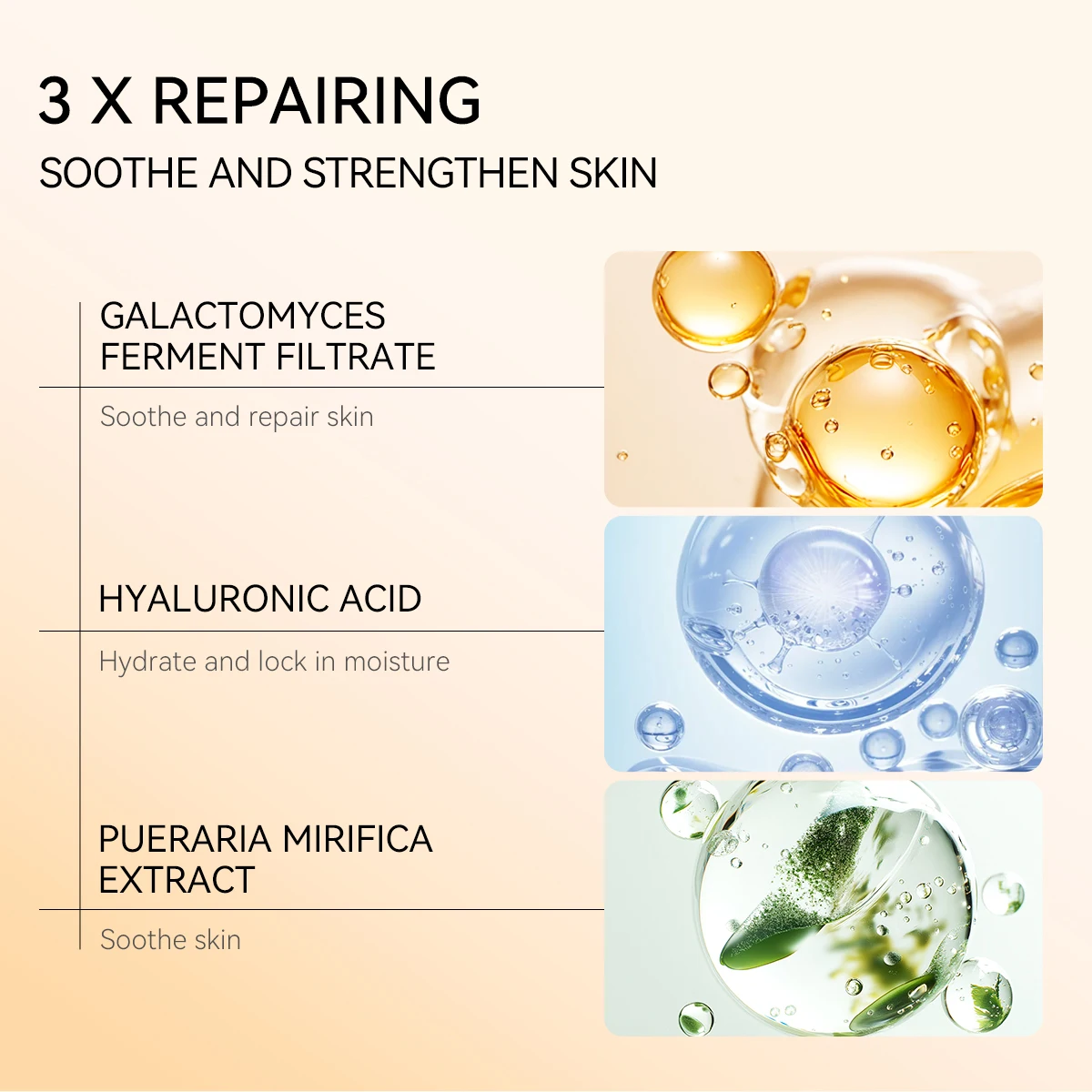 3 X REPAIRING

SOOTHE AND STRENGTHEN SKIN

GALACTOMYCES FERMENT FILTRATE

Soothe and repair skin

HYALURONIC ACID

Hydrate and lock in moisture

PUERARIA MIRIFICA EXTRACT

Soothe skin