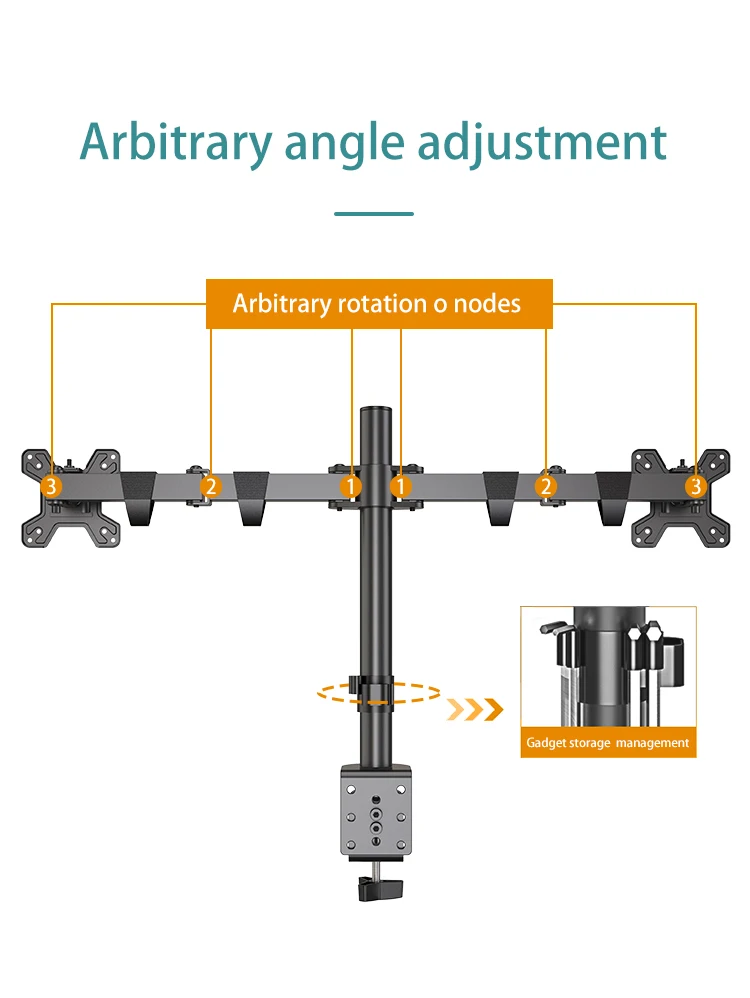 Arbitrary angle adjustment

Arbitrary rotation o nodes

3 2 1 1 2 3

Gadget storage management