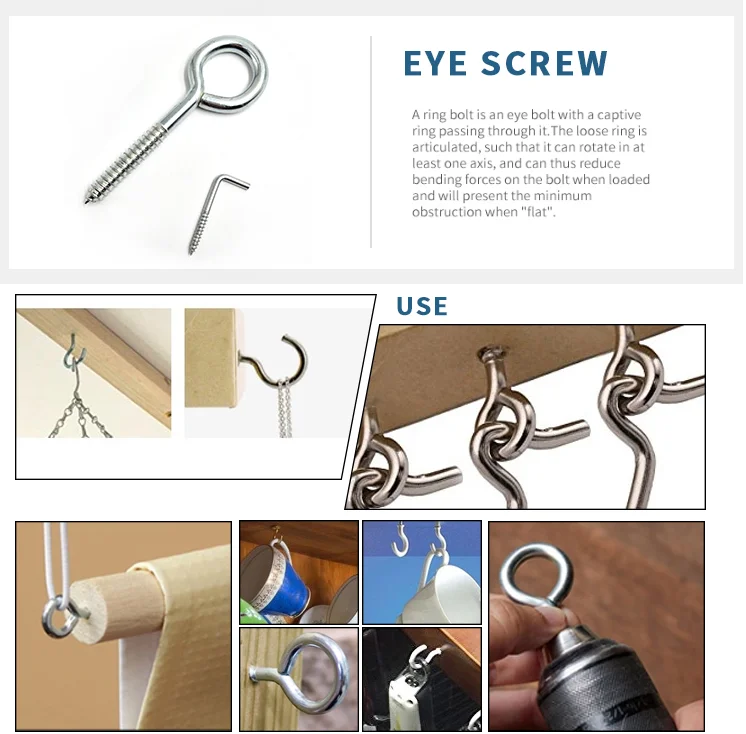 EYE SCREW

A ring bolt is an eye bolt with a captive ring passing through it.The loose ring is articulated, such that it can rotate in at least one axis, and can thus reduce bending forces on the bolt when loaded and will present the minimum obstruction when "flat".

USE