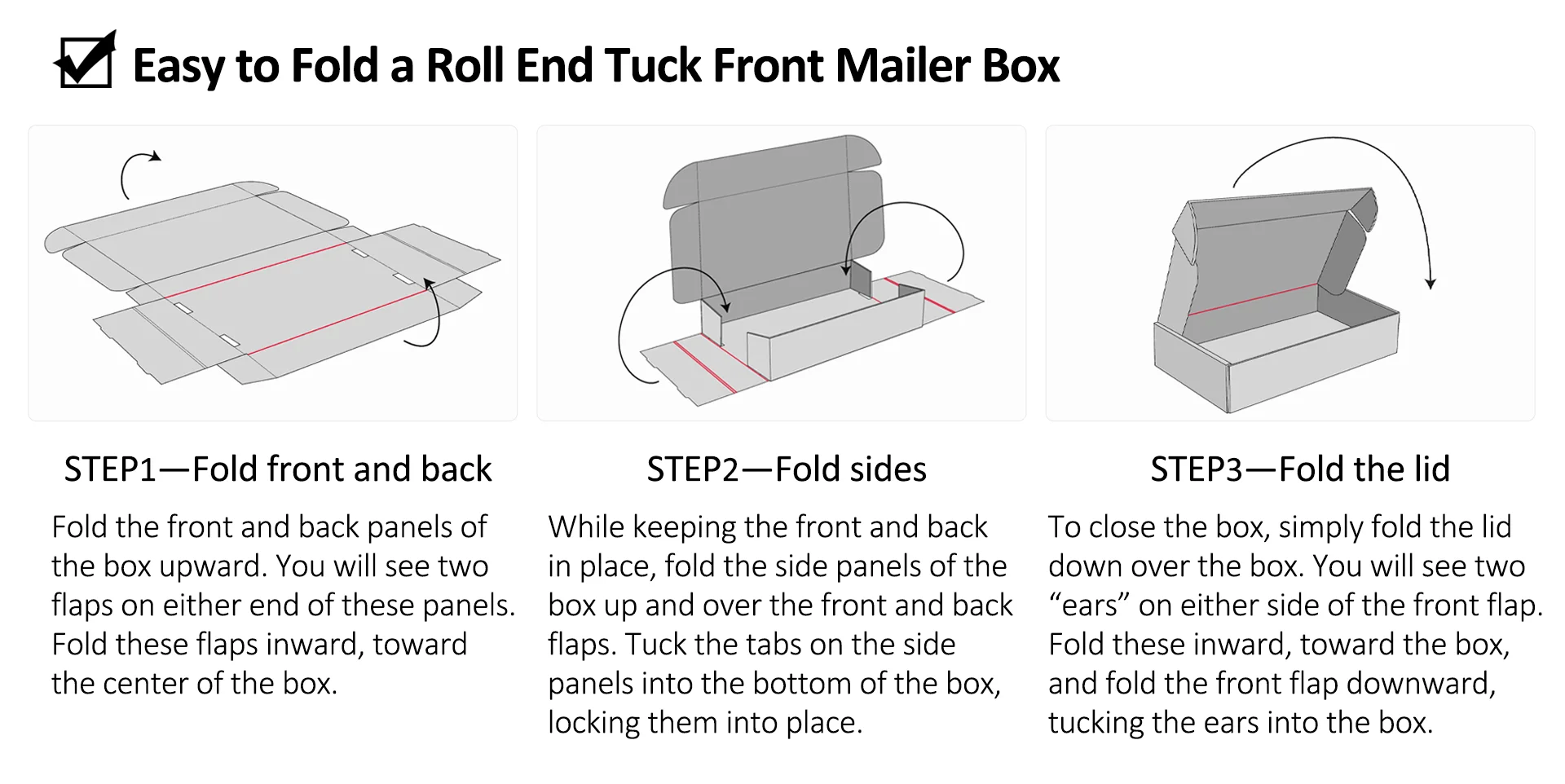 Easy to Fold a Roll End Tuck Front Mailer Box

STEP1—Fold front and back

Fold the front and back panels of the box upward. You will see two flaps on either end of these panels. Fold these flaps inward, toward the center of the box.

STEP2—Fold sides

While keeping the front and back in place, fold the side panels of the box up and over the front and back flaps. Tuck the tabs on the side panels into the bottom of the box, locking them into place.

STEP3—Fold the lid

To close the box, simply fold the lid down over the box. You will see two “ears” on either side of the front flap. Fold these inward, toward the box, and fold the front flap downward, tucking the ears into the box.