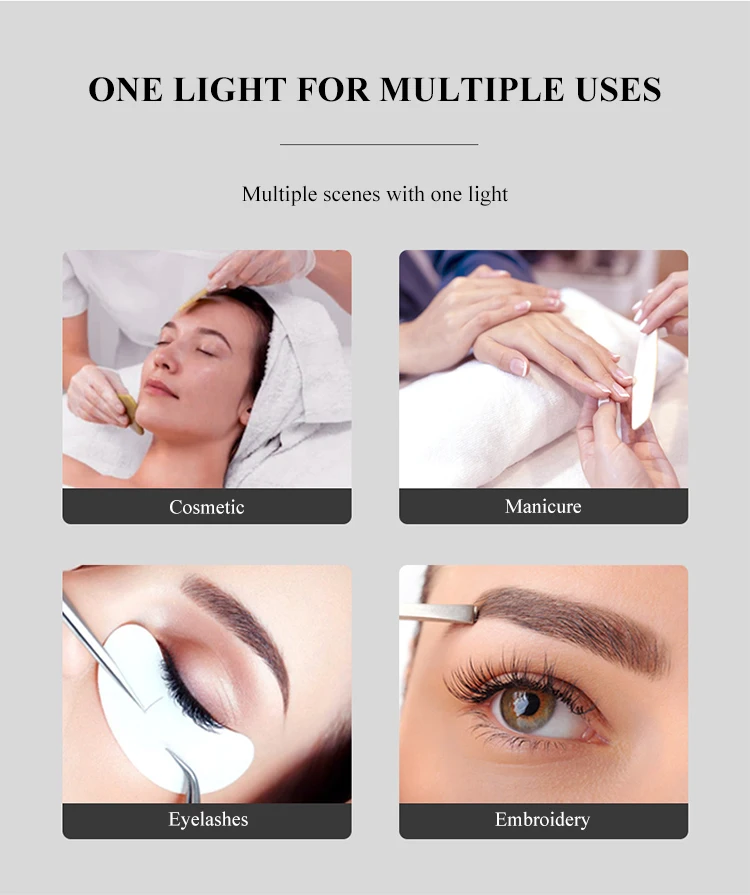 ONE LIGHT FOR MULTIPLE USES

Multiple scenes with one light

Cosmetic

Manicure

Eyelashes

Embroidery