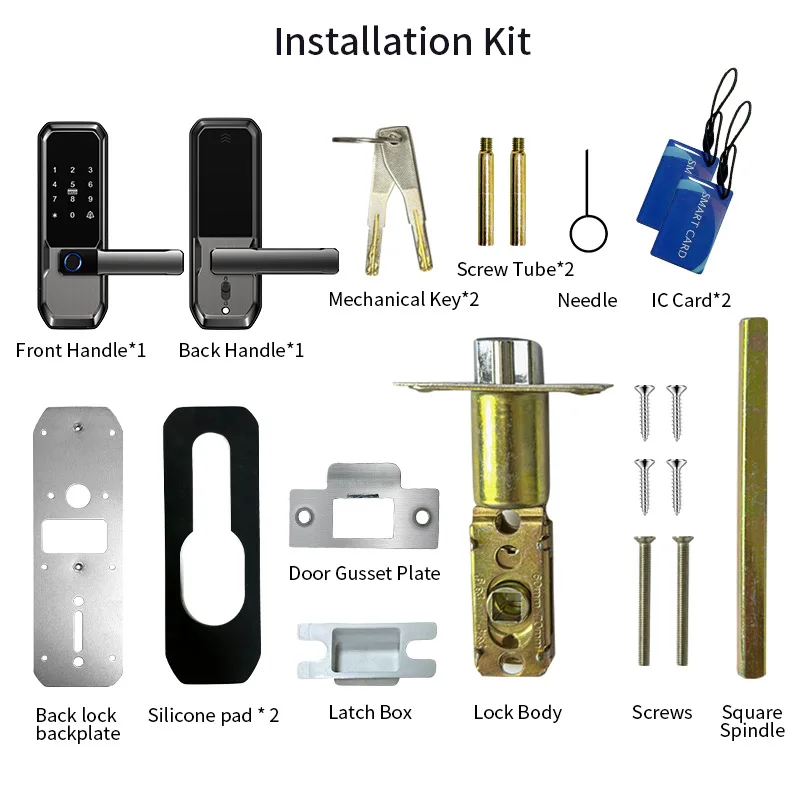 Installation Kit

1 2 3
4 5 6
7 8 9
* 0

Front Handle*1

Back Handle*1

Mechanical Key*2

Screw Tube*2

Needle

SMART CARD

SMART CARD

IC Card*2

Back lock backplate

Silicone pad * 2

Door Gusset Plate

Latch Box

60mm 70mm

Lock Body

Screws

Square Spindle