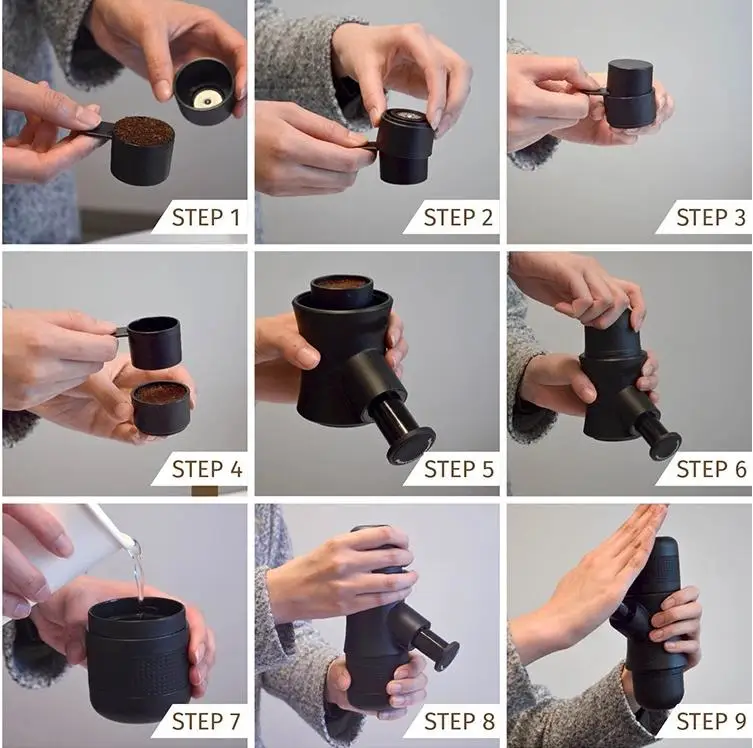 STEP 1

STEP 2

STEP 3

STEP 4

STEP 5

STEP 6

STEP 7

STEP 8

STEP 9