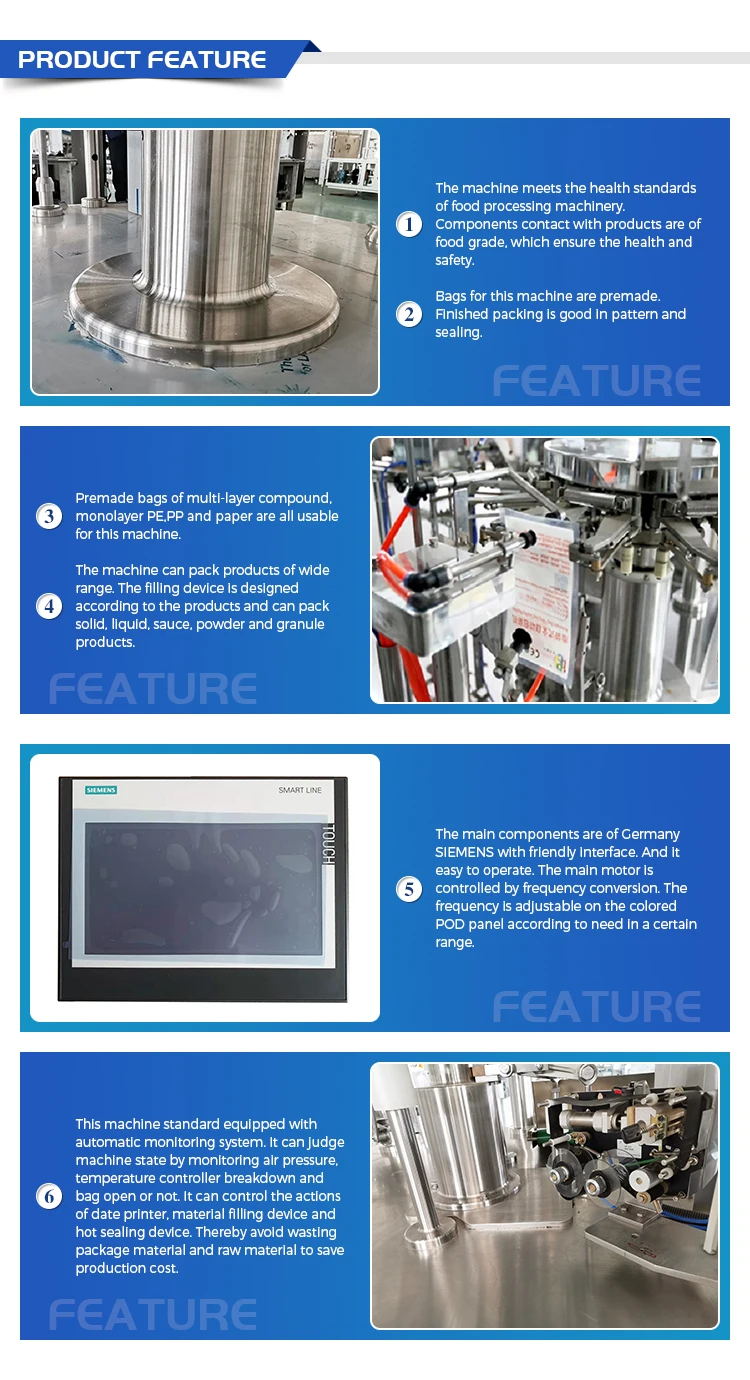 PRODUCT FEATURE

1 The machine meets the health standards of food processing machinery. Components contact with products are of food grade, which ensure the health and safety.

2 Bags for this machine are premade. Finished packing is good in pattern and sealing.

FEATURE

3 Premade bags of multi-layer compound, monolayer PE,PP and paper are all usable for this machine.

4 The machine can pack products of wide range. The filling device is designed according to the products and can pack solid, liquid, sauce, powder and granule products.

FEATURE

SIEMENS

SMART LINE

TOUCH

5 The main components are of Germany SIEMENS with friendly interface. And it easy to operate. The main motor is controlled by frequency conversion. The frequency is adjustable on the colored POD panel according to need in a certain range.

FEATURE

6 This machine standard equipped with automatic monitoring system. It can judge machine state by monitoring air pressure, temperature controller breakdown and bag open or not. It can control the actions of date printer, material filling device and hot sealing device. Thereby avoid wasting package material and raw material to save production cost.

FEATURE