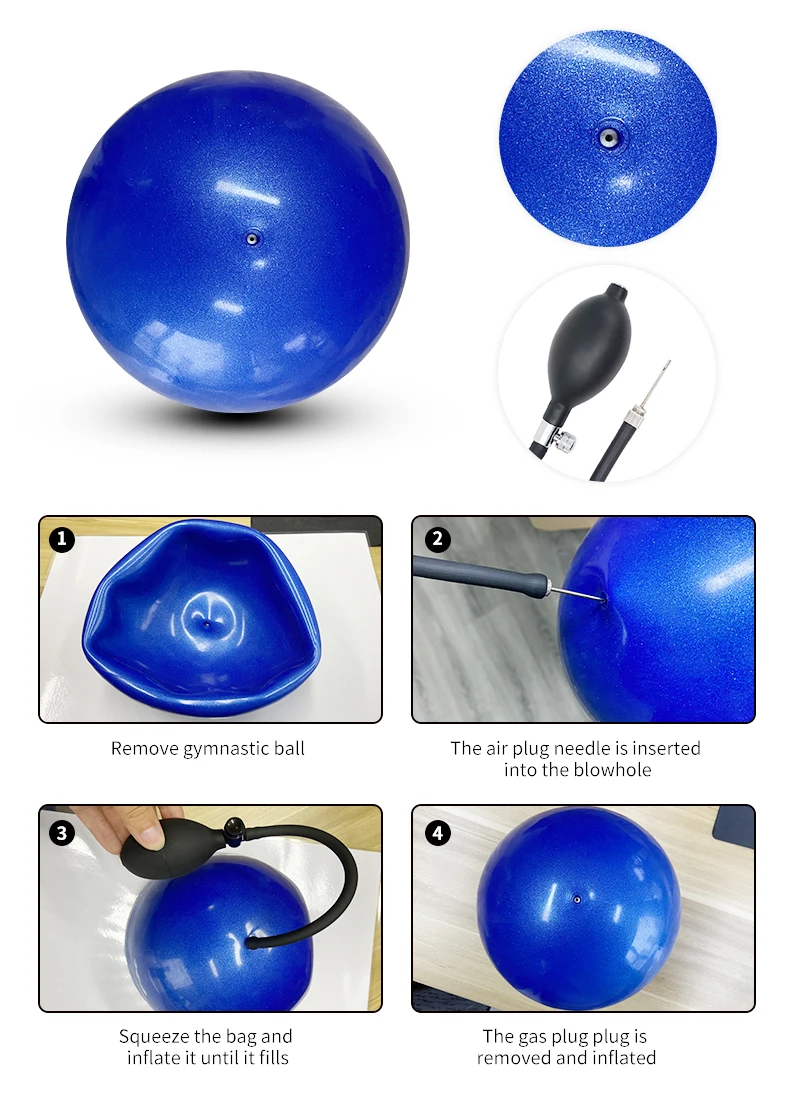 1

Remove gymnastic ball

2

The air plug needle is inserted into the blowhole

3

Squeeze the bag and inflate it until it fills

4

The gas plug plug is removed and inflated