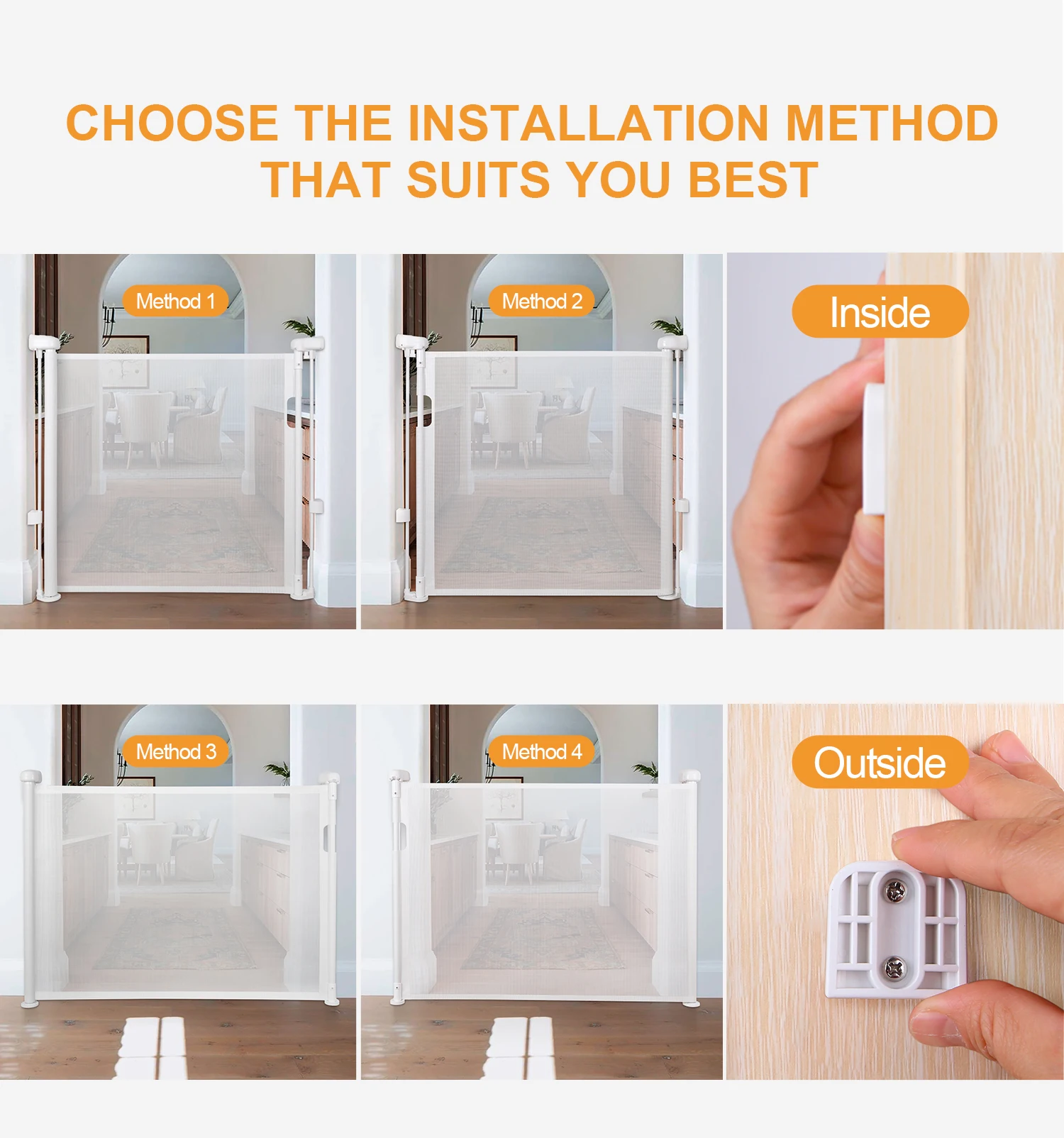 CHOOSE THE INSTALLATION METHOD THAT SUITS YOU BEST

Method 1

Method 2

Inside

Method 3

Method 4

Outside