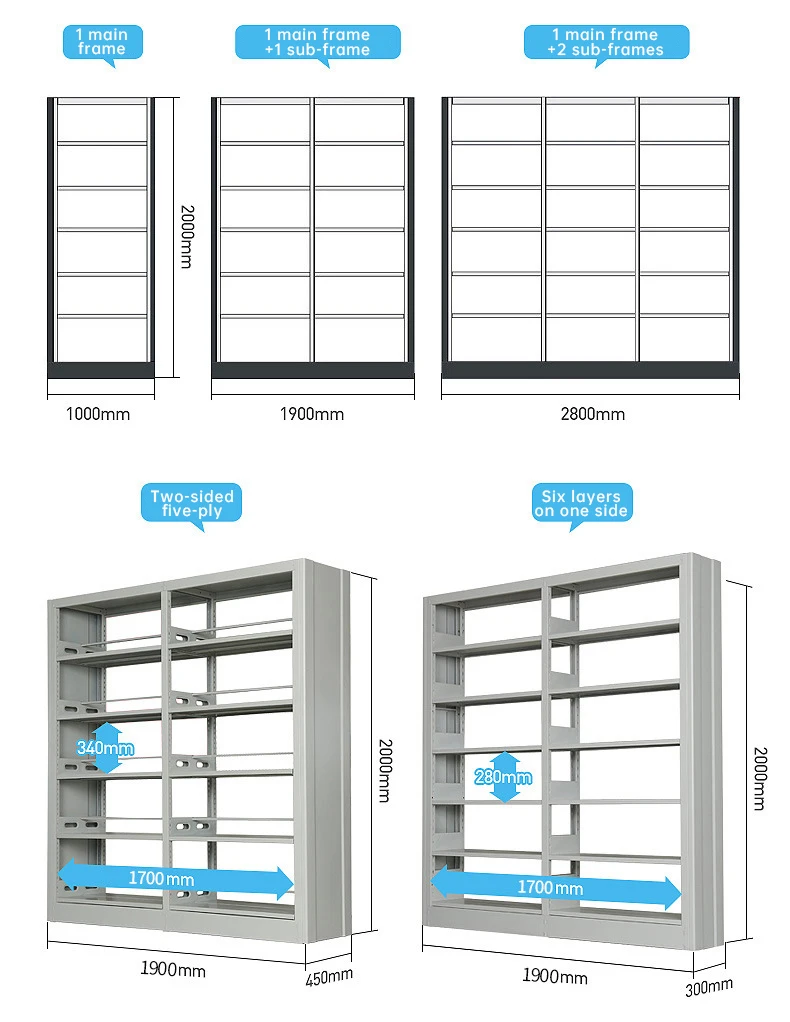 1 main frame

1 main frame +1 sub-frame

1 main frame +2 sub-frames

2000mm

1000mm

1900mm

2800mm

Two-sided five-ply

Six layers on one side

340mm

1700mm

2000mm

1900mm

450mm

280mm

1700mm

2000mm

1900mm

300mm