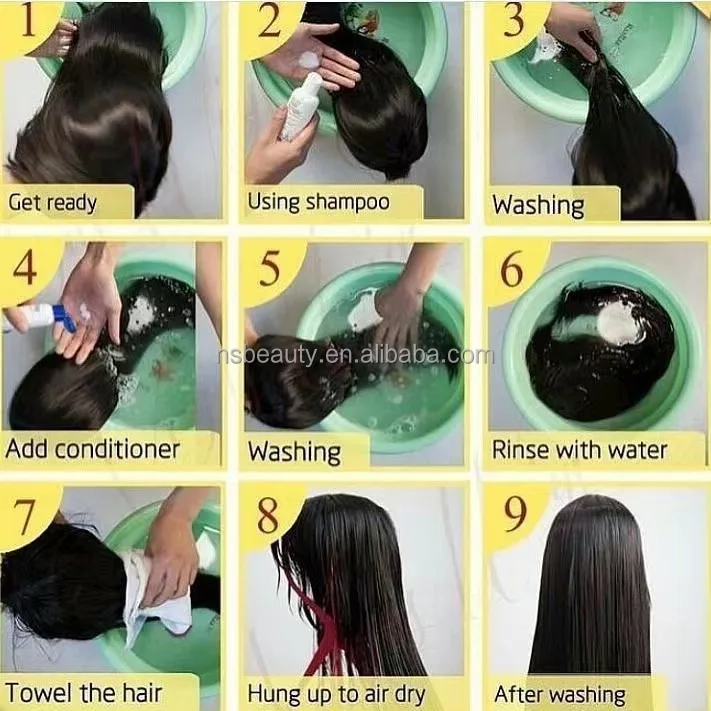 1
Get ready

2
Using shampoo

3
Washing

4
Add conditioner

5
Washing

6
Rinse with water

nsbeauty.en.alibaba.com

7
Towel the hair

8
Hung up to air dry

9
After washing