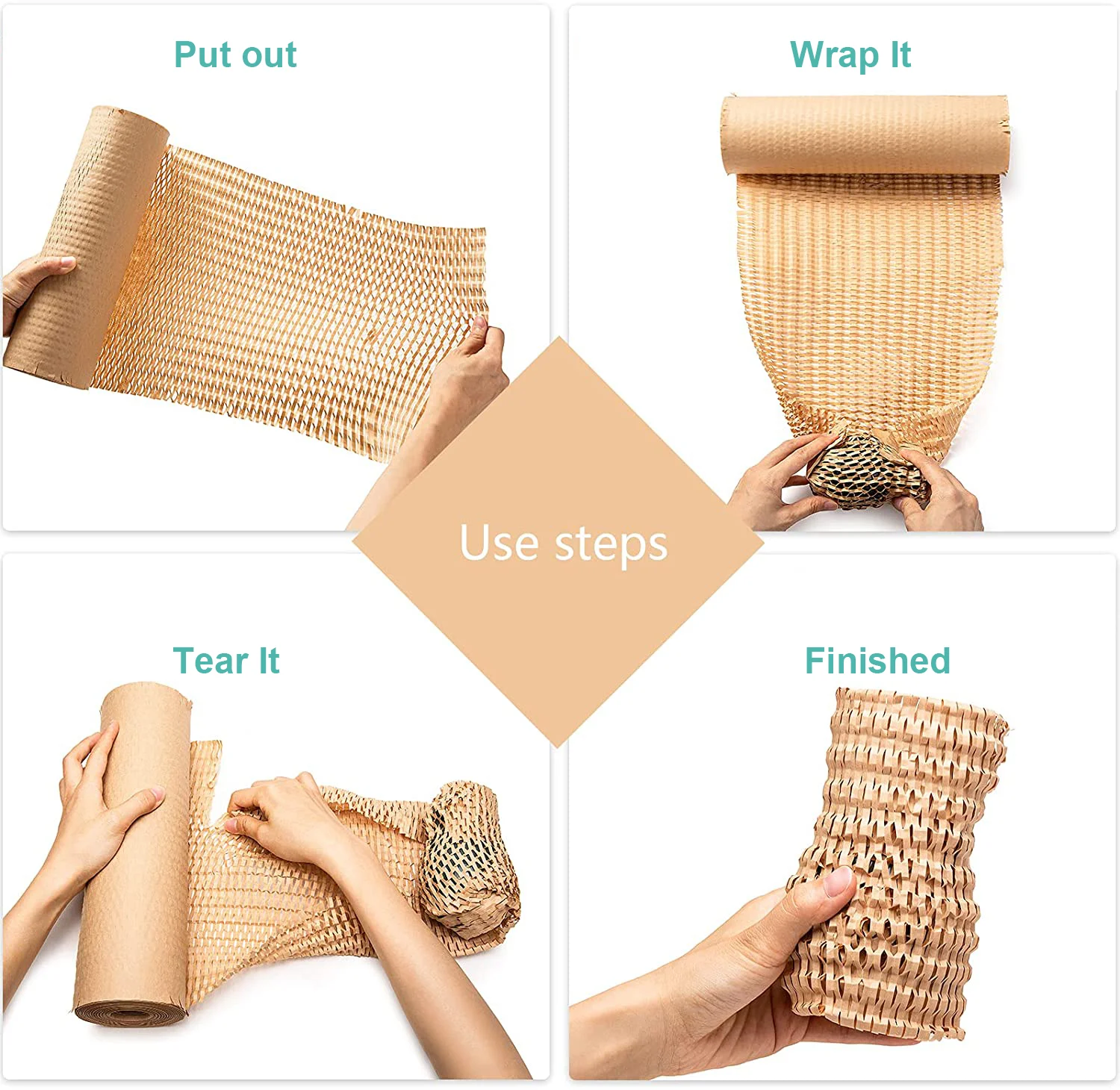 Put out

Wrap It

Use steps

Tear It

Finished