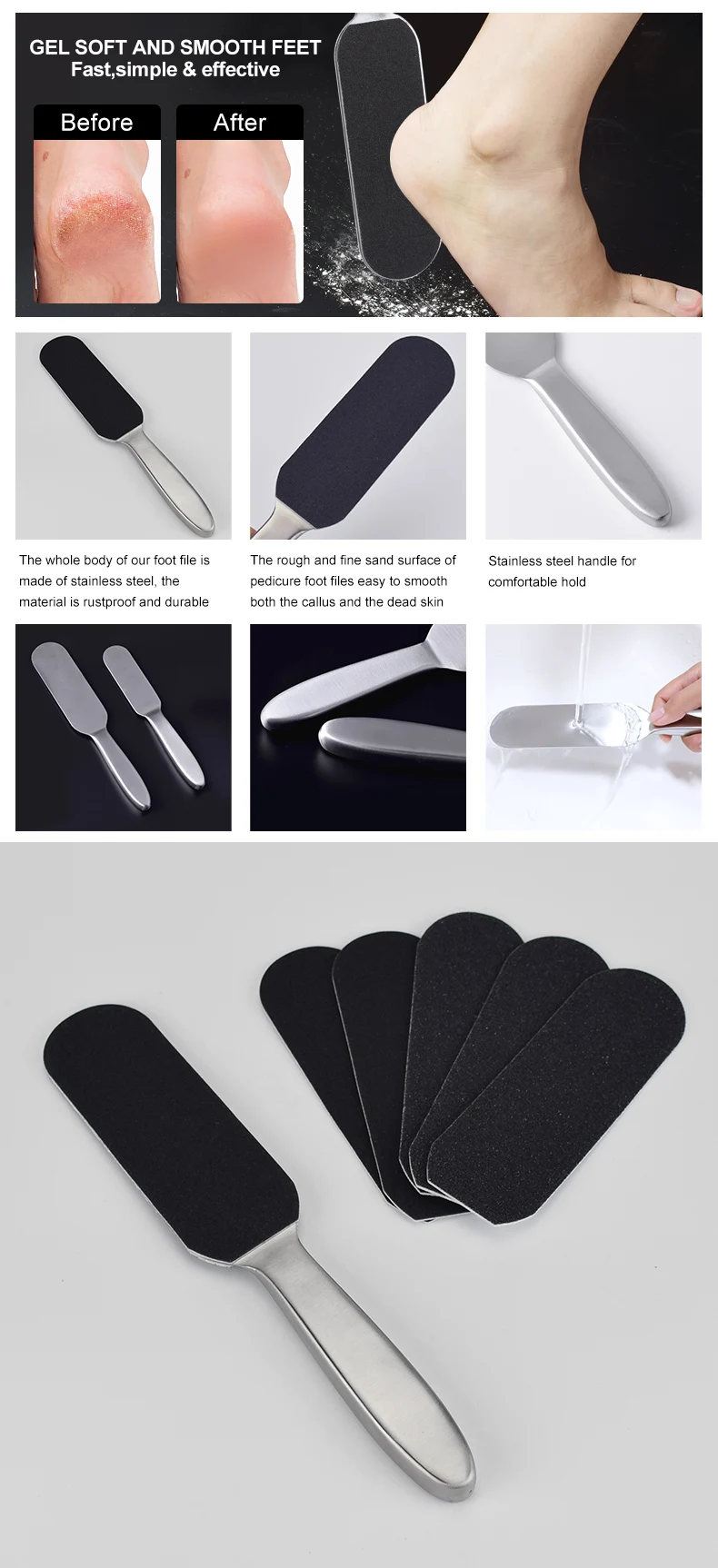 GEL SOFT AND SMOOTH FEET
Fast,simple & effective

Before

After

The whole body of our foot file is made of stainless steel, the material is rustproof and durable

The rough and fine sand surface of pedicure foot files easy to smooth both the callus and the dead skin

Stainless steel handle for comfortable hold