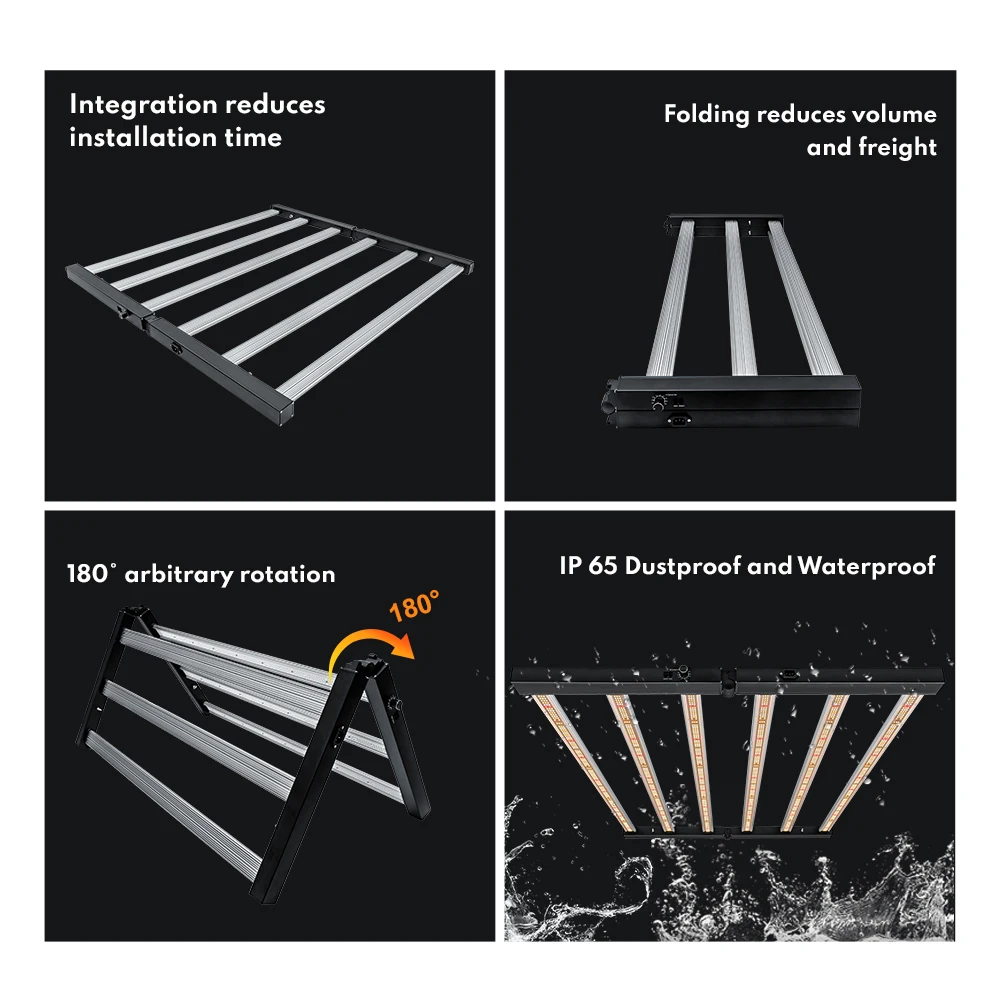 Integration reduces installation time

Folding reduces volume and freight

180° arbitrary rotation

180°

IP 65 Dustproof and Waterproof