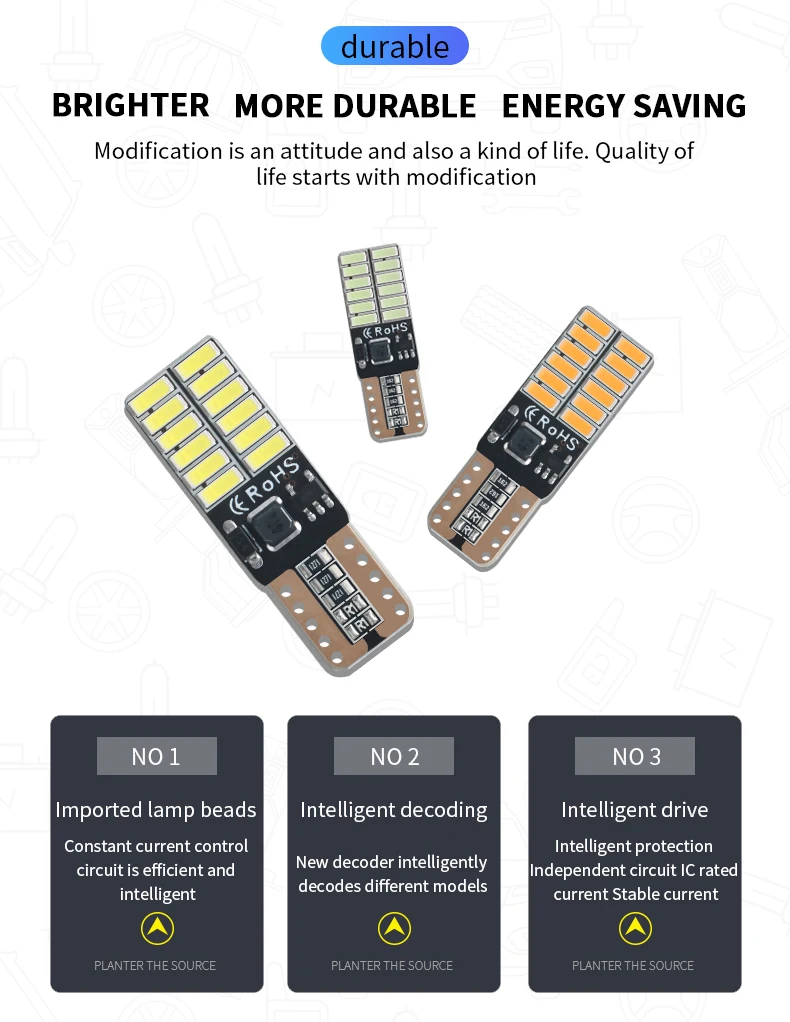 durable

BRIGHTER MORE DURABLE ENERGY SAVING

Modification is an attitude and also a kind of life. Quality of life starts with modification

CE RoHS

CE RoHS

CE RoHS

NO 1

Imported lamp beads

Constant current control circuit is efficient and intelligent

PLANTER THE SOURCE

NO 2

Intelligent decoding

New decoder intelligently decodes different models

PLANTER THE SOURCE

NO 3

Intelligent drive

Intelligent protection Independent circuit IC rated current Stable current

PLANTER THE SOURCE