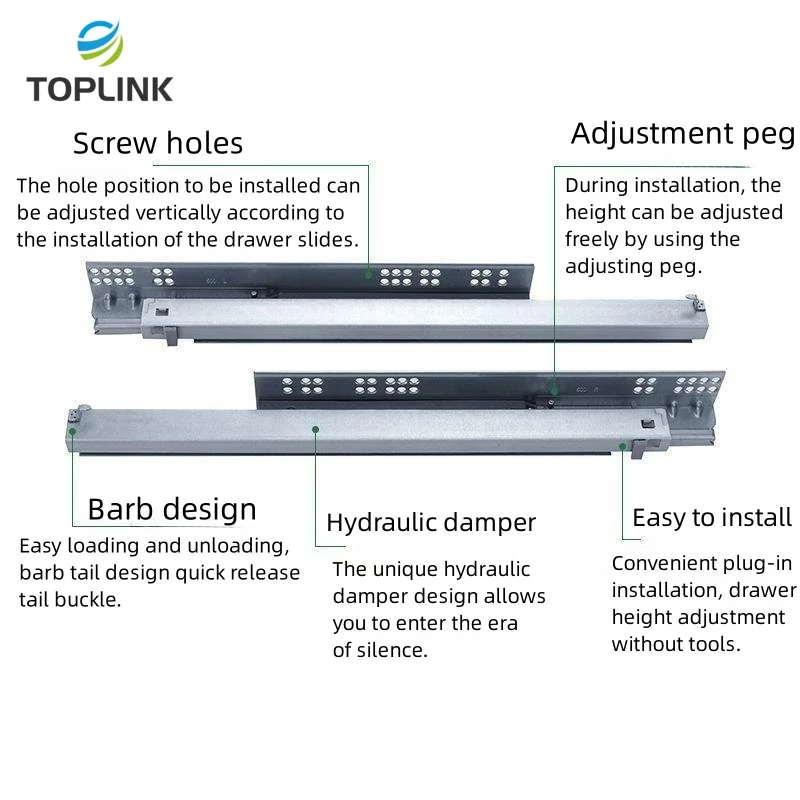 TOPLINK

Screw holes
The hole position to be installed can be adjusted vertically according to the installation of the drawer slides.

Adjustment peg
During installation, the height can be adjusted freely by using the adjusting peg.

Barb design
Easy loading and unloading, barb tail design quick release tail buckle.

Hydraulic damper
The unique hydraulic damper design allows you to enter the era of silence.

Easy to install
Convenient plug-in installation, drawer height adjustment without tools.