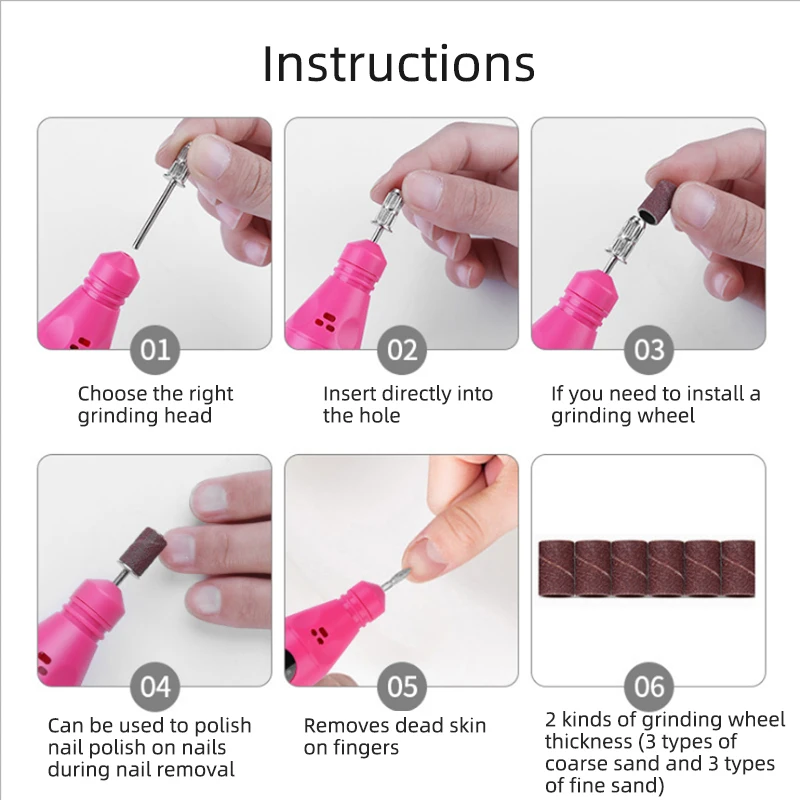 Instructions

01

Choose the right grinding head

02

Insert directly into the hole

03

If you need to install a grinding wheel

04

Can be used to polish nail polish on nails during nail removal

05

Removes dead skin on fingers

06

2 kinds of grinding wheel thickness (3 types of coarse sand and 3 types of fine sand)