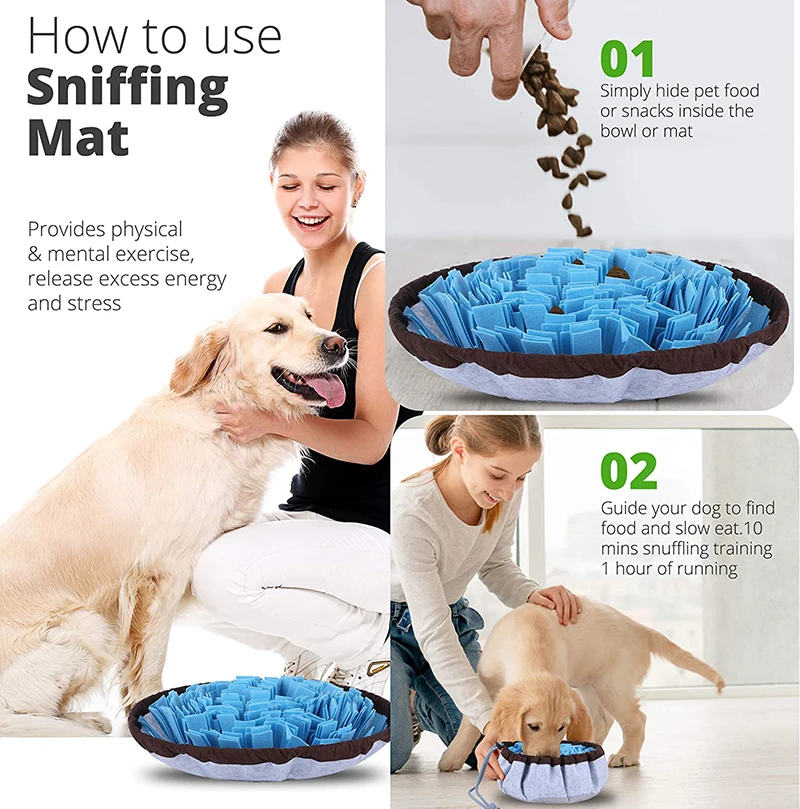 How to use
Sniffing Mat

Provides physical & mental exercise, release excess energy and stress

01
Simply hide pet food or snacks inside the bowl or mat

02
Guide your dog to find food and slow eat.10 mins snuffling training 1 hour of running