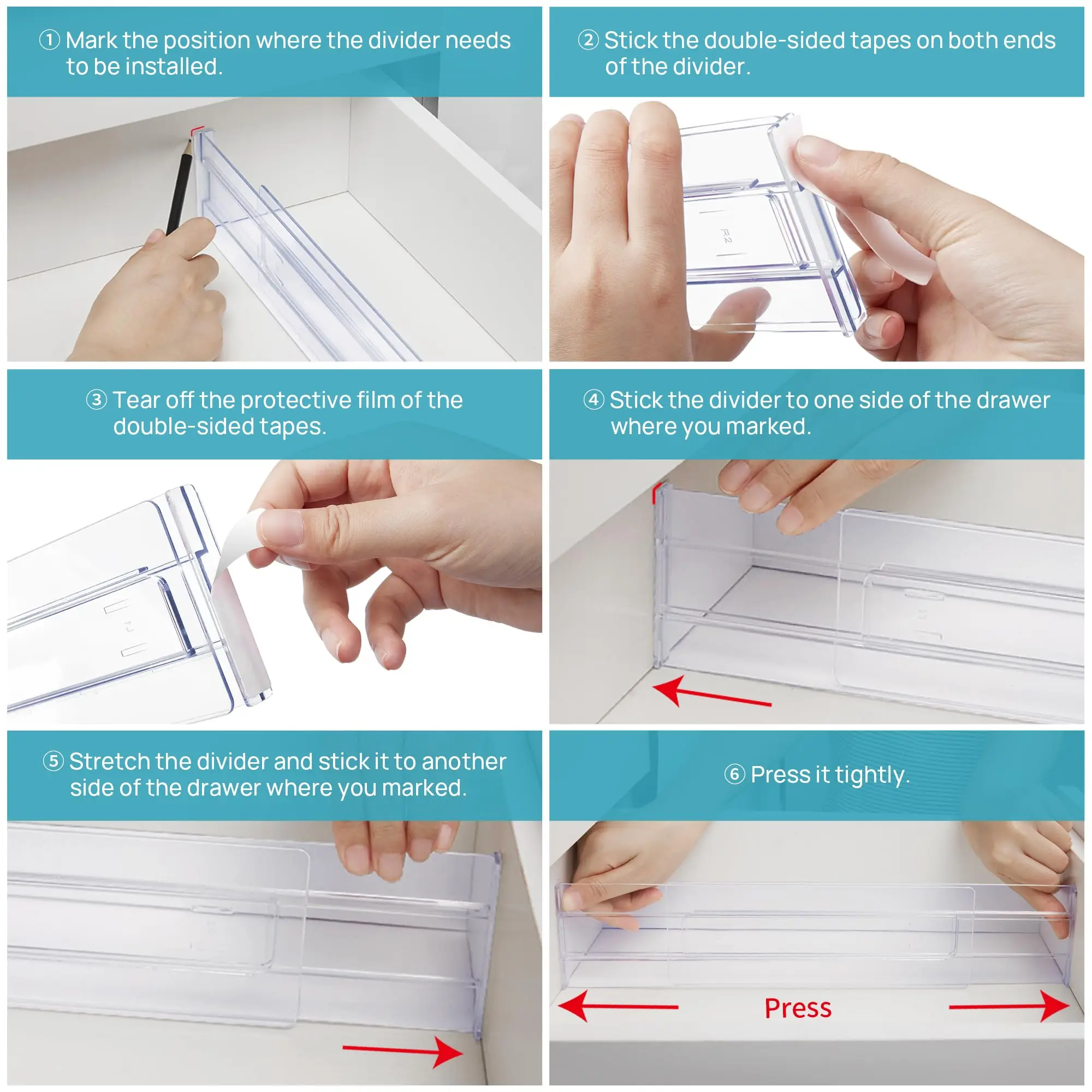 ① Mark the position where the divider needs to be installed.

② Stick the double-sided tapes on both ends of the divider.

R2

③ Tear off the protective film of the double-sided tapes.

④ Stick the divider to one side of the drawer where you marked.

⑤ Stretch the divider and stick it to another side of the drawer where you marked.

⑥ Press it tightly.

Press