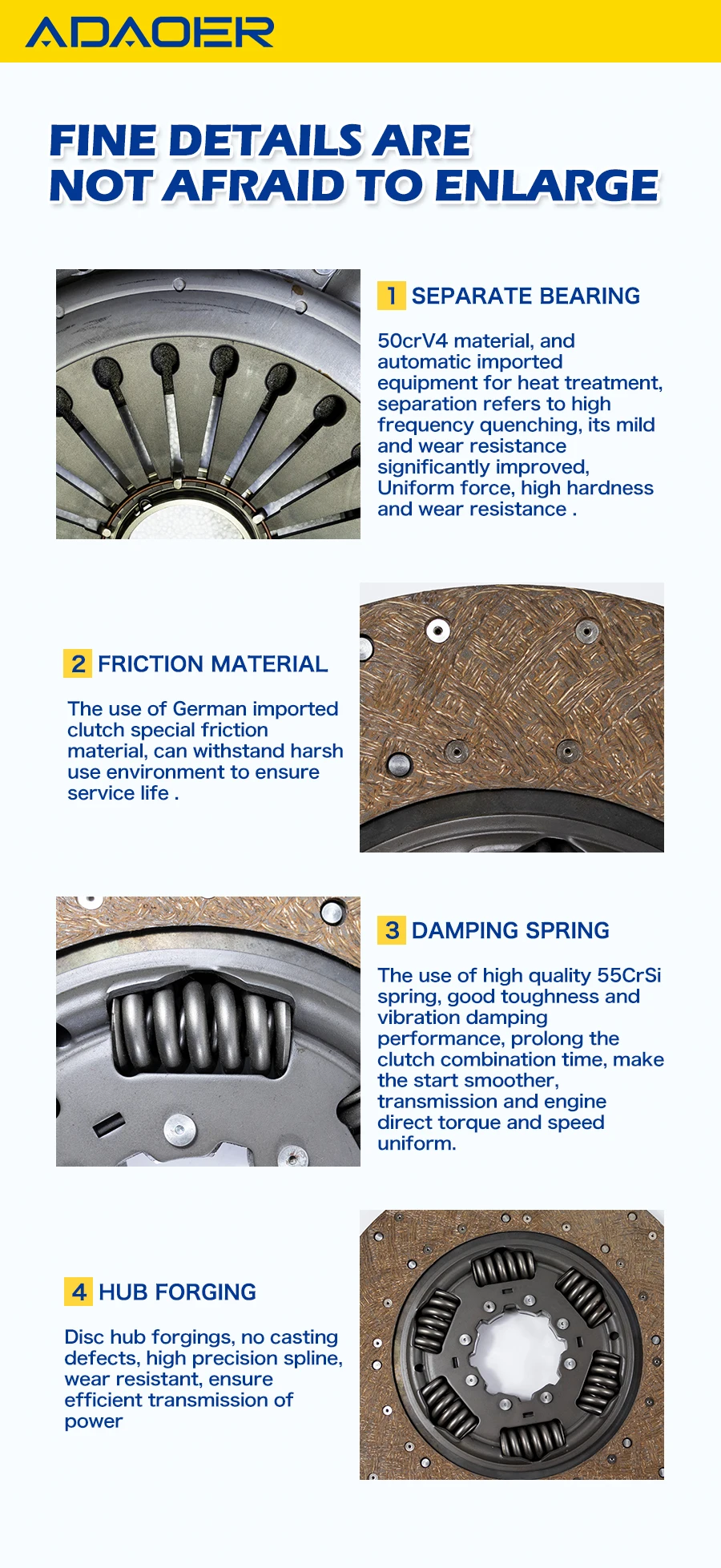 ADAOER

FINE DETAILS ARE NOT AFRAID TO ENLARGE

1 SEPARATE BEARING

50crV4 material, and automatic imported equipment for heat treatment, separation refers to high frequency quenching, its mild and wear resistance significantly improved, Uniform force, high hardness and wear resistance .

2 FRICTION MATERIAL

The use of German imported clutch special friction material, can withstand harsh use environment to ensure service life .

3 DAMPING SPRING

The use of high quality 55CrSi spring, good toughness and vibration damping performance, prolong the clutch combination time, make the start smoother, transmission and engine direct torque and speed uniform.

4 HUB FORGING

Disc hub forgings, no casting defects, high precision spline, wear resistant, ensure efficient transmission of power