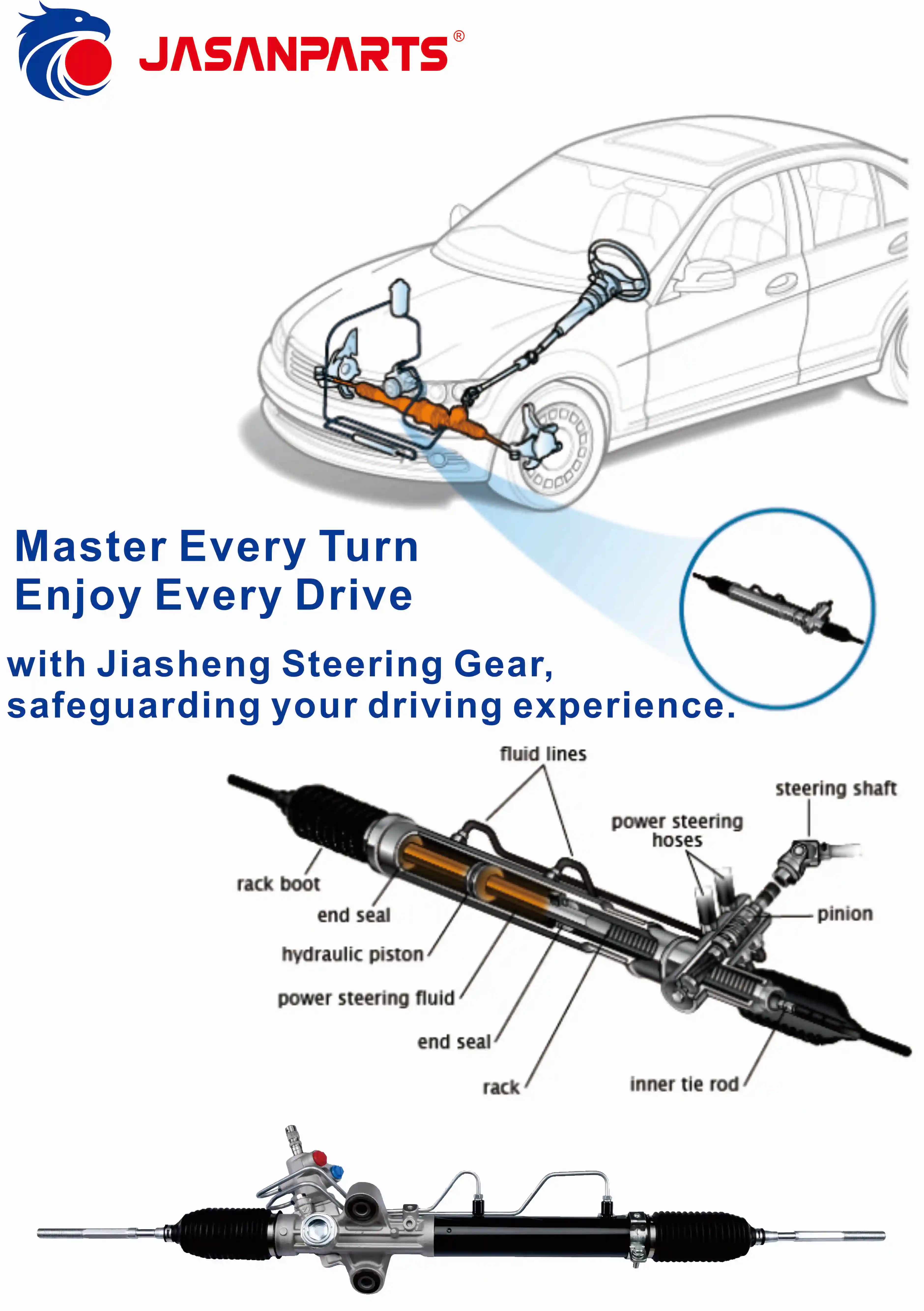 JASANPARTS®

Master Every Turn
Enjoy Every Drive

with Jiasheng Steering Gear,
safeguarding your driving experience.

fluid lines
steering shaft
power steering hoses
rack boot
end seal
pinion
hydraulic piston
power steering fluid
end seal
rack
inner tie rod