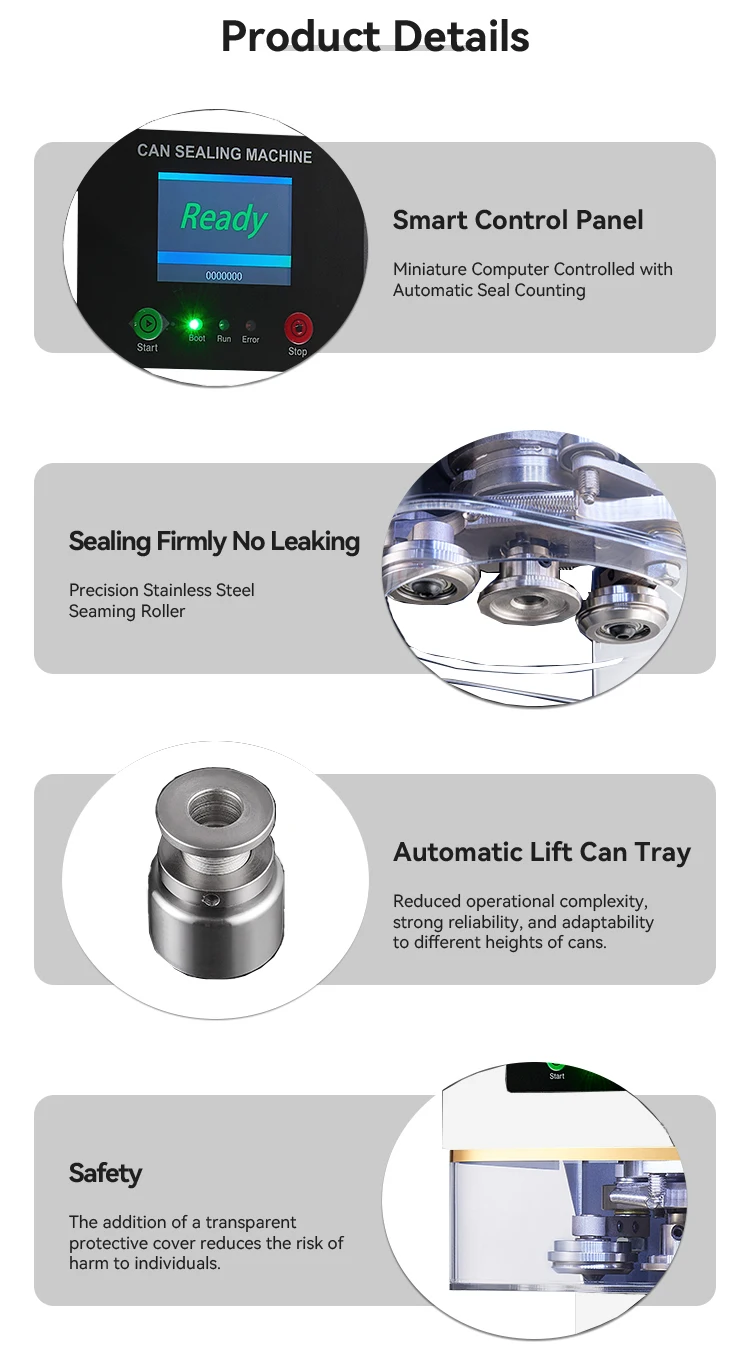 Product Details

CAN SEALING MACHINE

Ready

0000000

Start

Boot

Run

Error

Stop

Smart Control Panel

Miniature Computer Controlled with Automatic Seal Counting

Sealing Firmly No Leaking

Precision Stainless Steel Seaming Roller

Automatic Lift Can Tray

Reduced operational complexity, strong reliability, and adaptability to different heights of cans.

Start

Safety

The addition of a transparent protective cover reduces the risk of harm to individuals.