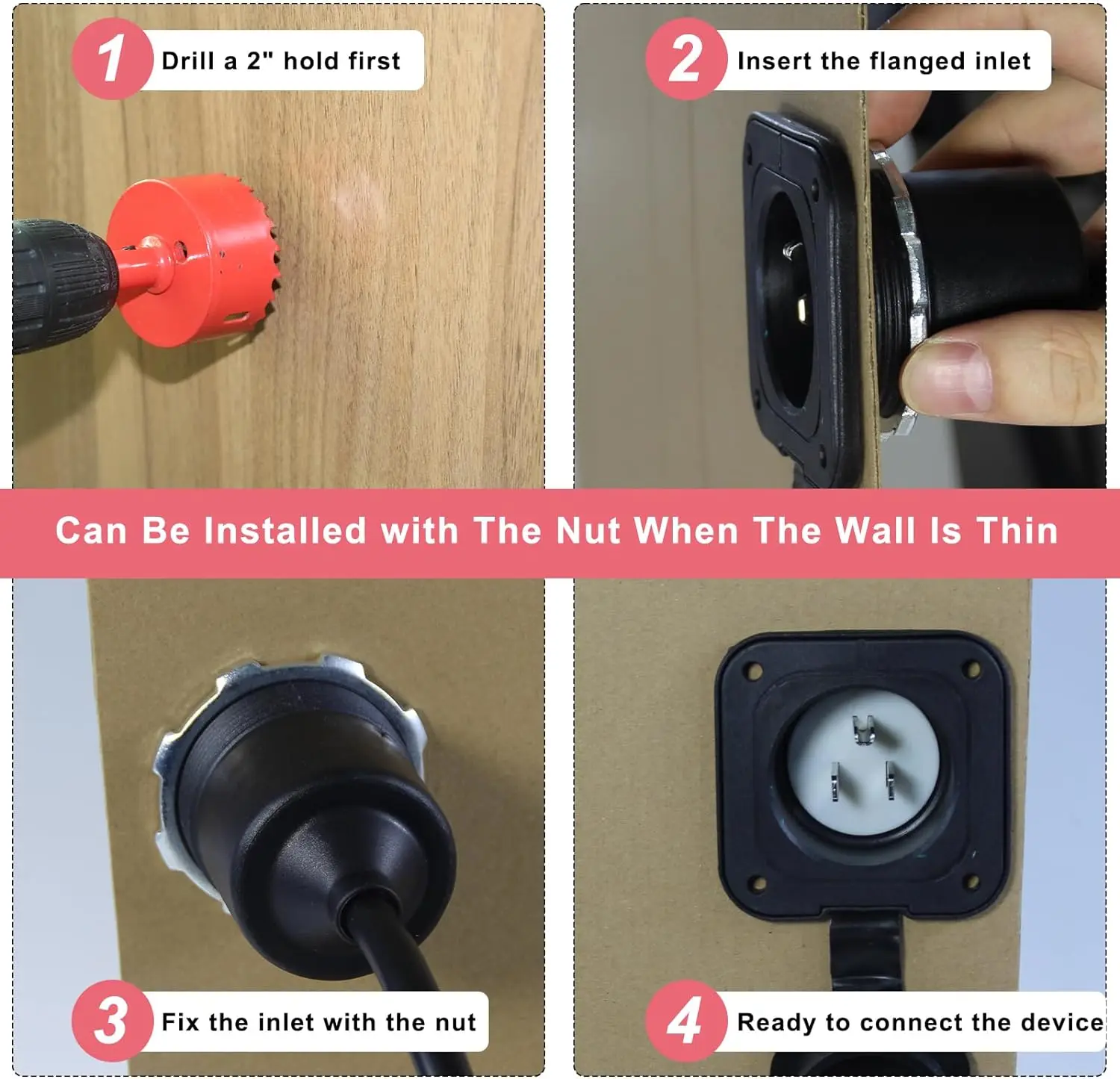 1 Drill a 2" hold first

2 Insert the flanged inlet

Can Be Installed with The Nut When The Wall Is Thin

3 Fix the inlet with the nut

4 Ready to connect the device