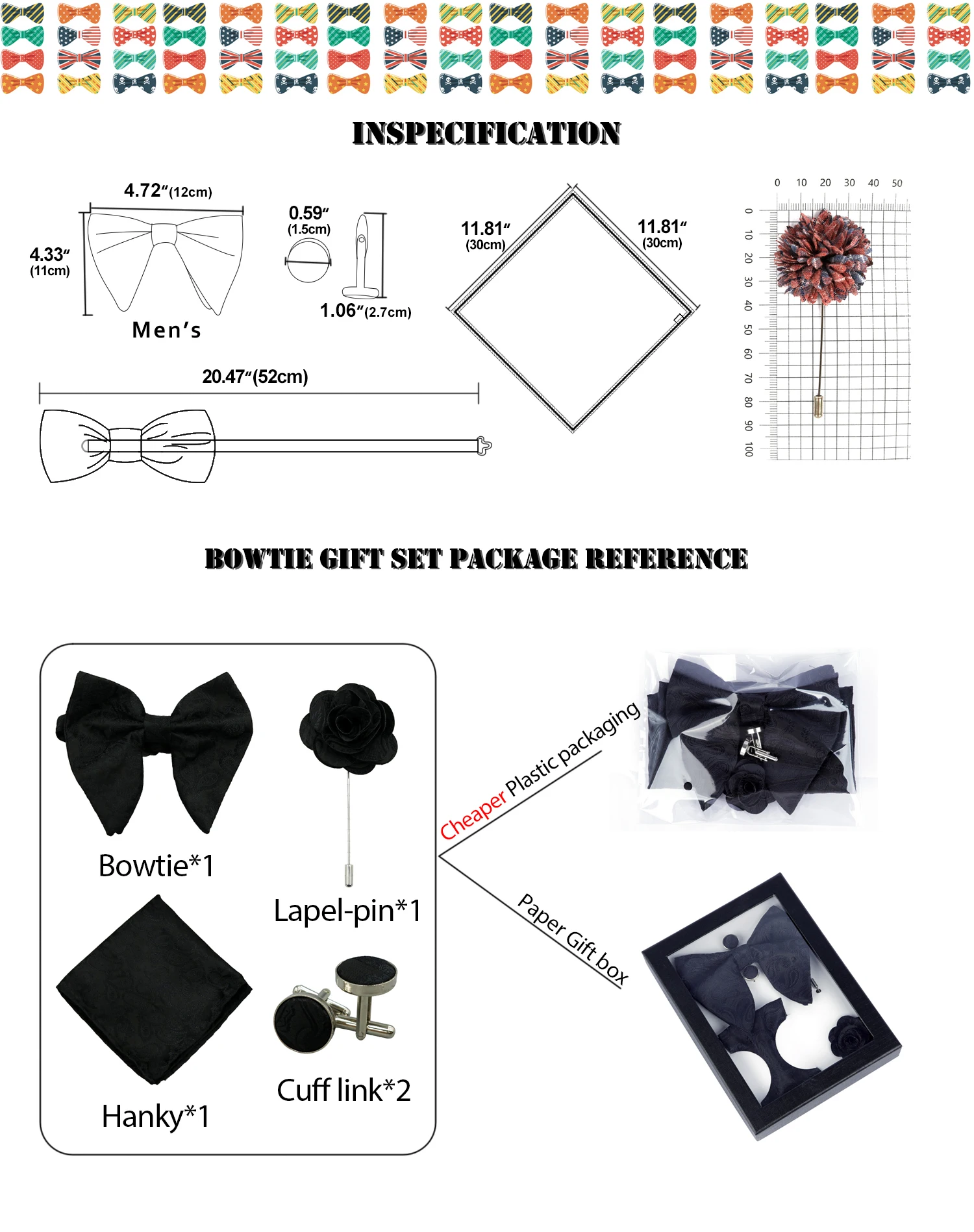 INSPECIFICATION

4.72″(12cm)

4.33″ (11cm)

Men's

0.59″ (1.5cm)

1.06″(2.7cm)

11.81″ (30cm)

11.81″ (30cm)

0 10 20 30 40 50

0 10 20 30 40 50 60 70 80 90 100

20.47″(52cm)

BOWTIE GIFT SET PACKAGE REFERENCE

Bowtie*1

Lapel-pin*1

Hanky*1

Cuff link*2

Cheaper Plastic packaging

Paper Gift box