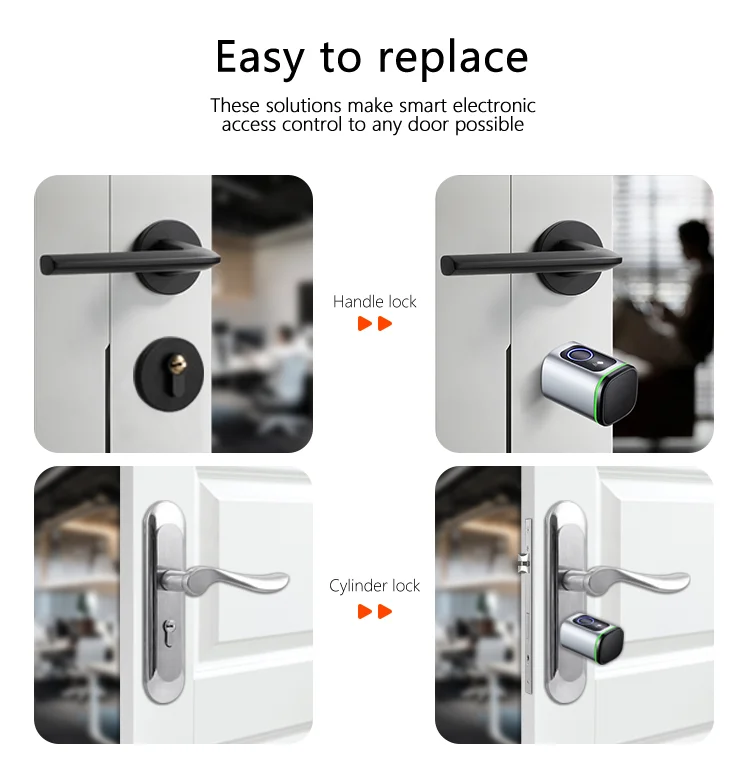 Easy to replace

These solutions make smart electronic access control to any door possible

Handle lock

Cylinder lock