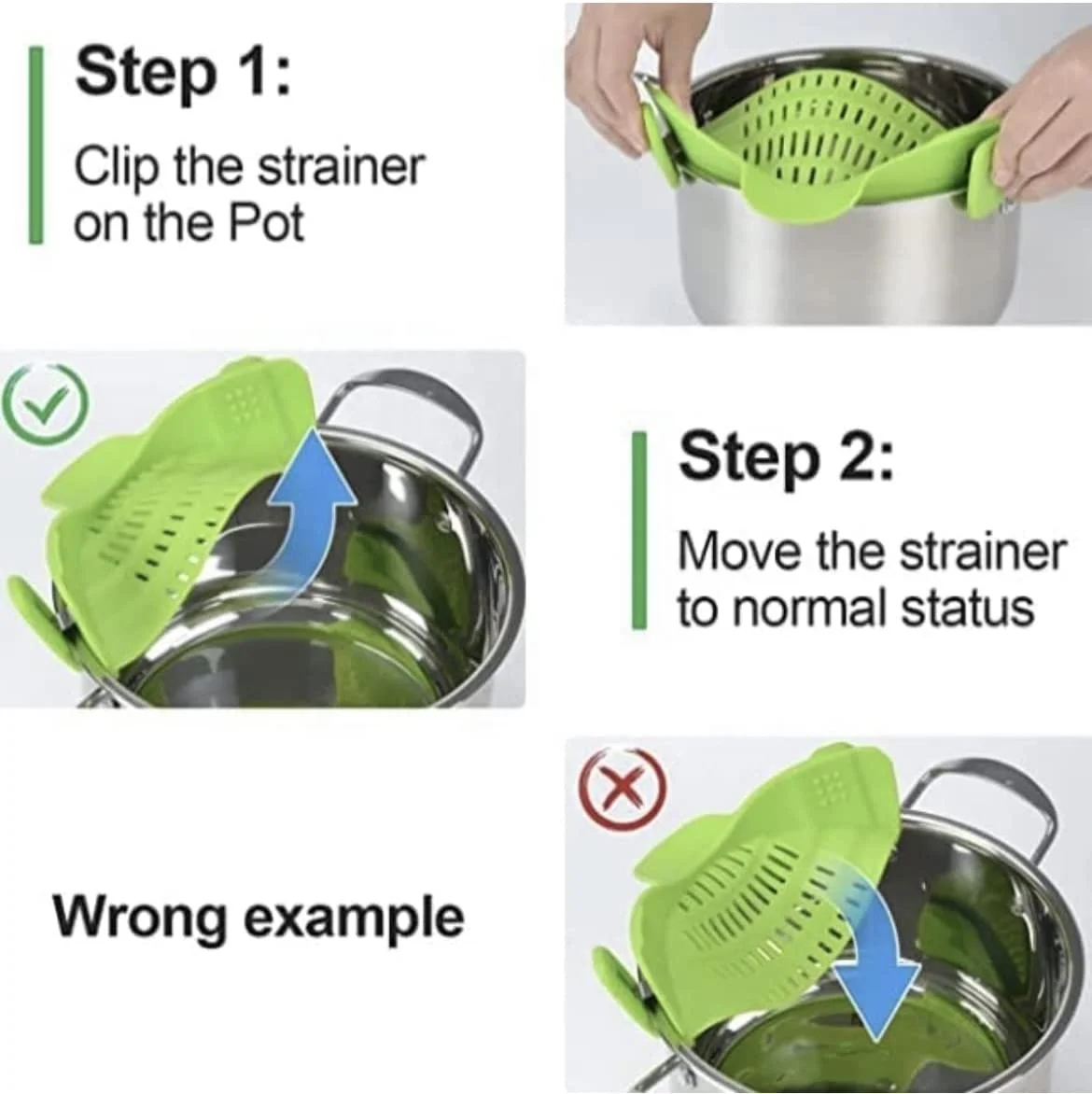 Step 1:

Clip the strainer on the Pot

Step 2:

Move the strainer to normal status

Wrong example