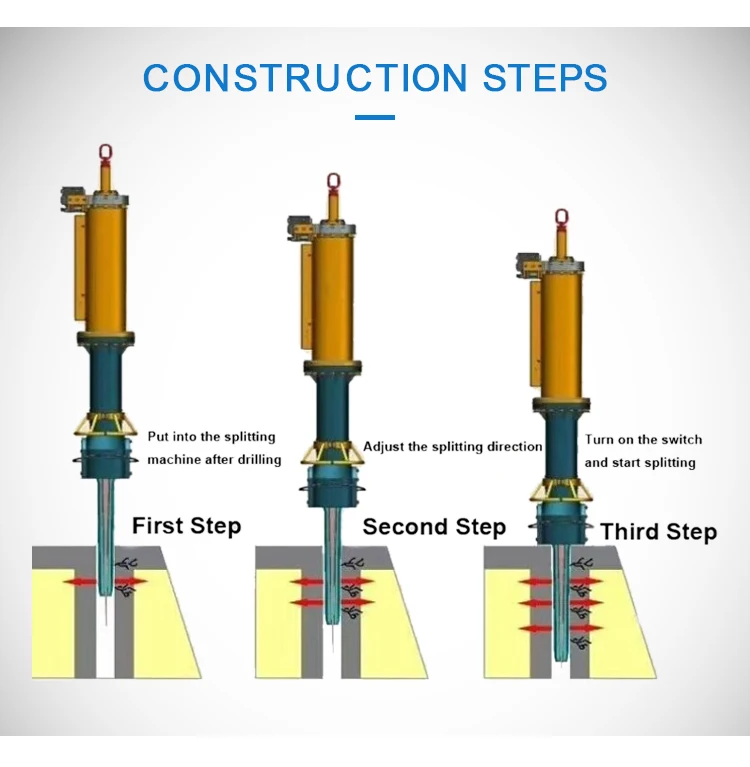 CONSTRUCTION STEPS

Put into the splitting machine after drilling

First Step

Adjust the splitting direction

Second Step

Turn on the switch and start splitting

Third Step