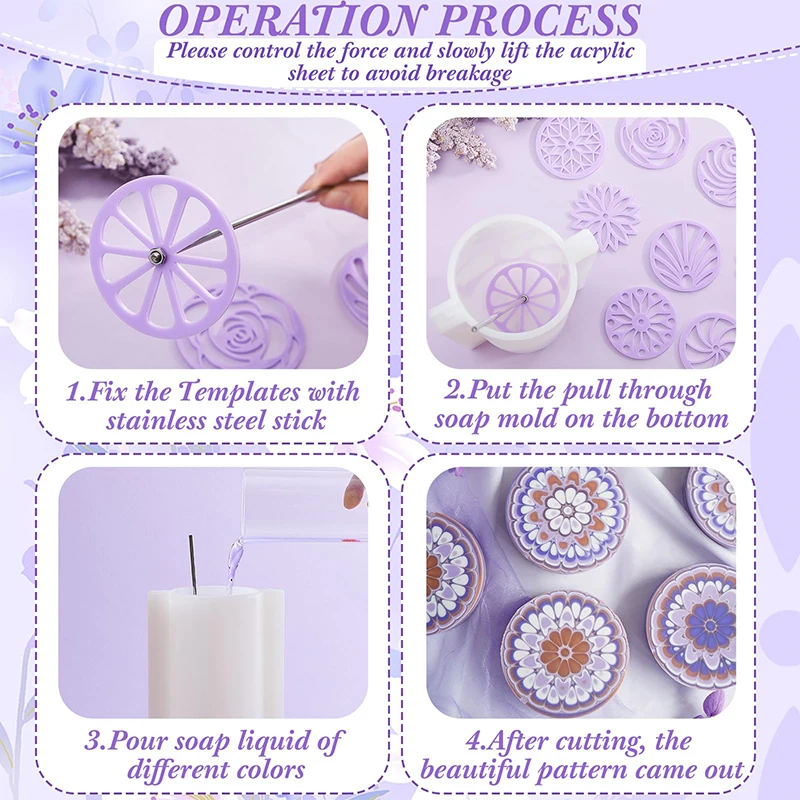 OPERATION PROCESS
Please control the force and slowly lift the acrylic sheet to avoid breakage

1.Fix the Templates with stainless steel stick

2.Put the pull through soap mold on the bottom

3.Pour soap liquid of different colors

4.After cutting, the beautiful pattern came out