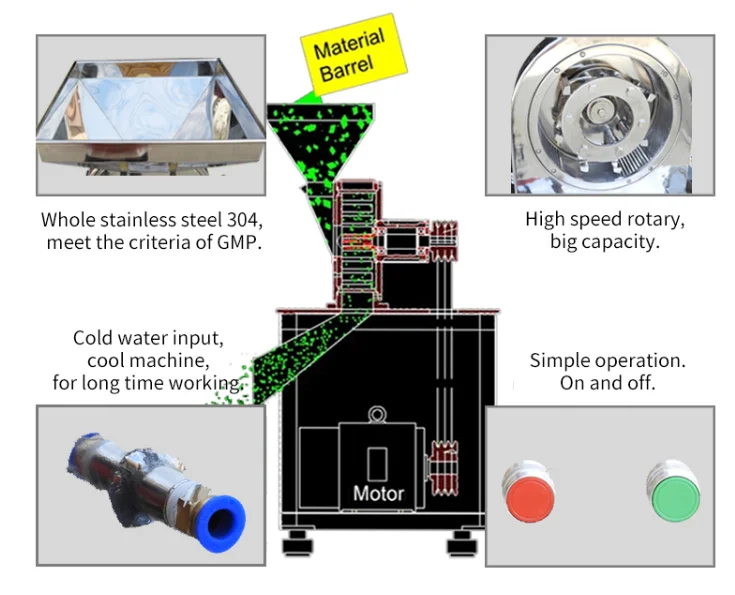 Material Barrel

Whole stainless steel 304, meet the criteria of GMP.

High speed rotary, big capacity.

Cold water input, cool machine, for long time working.

Simple operation. On and off.

Motor