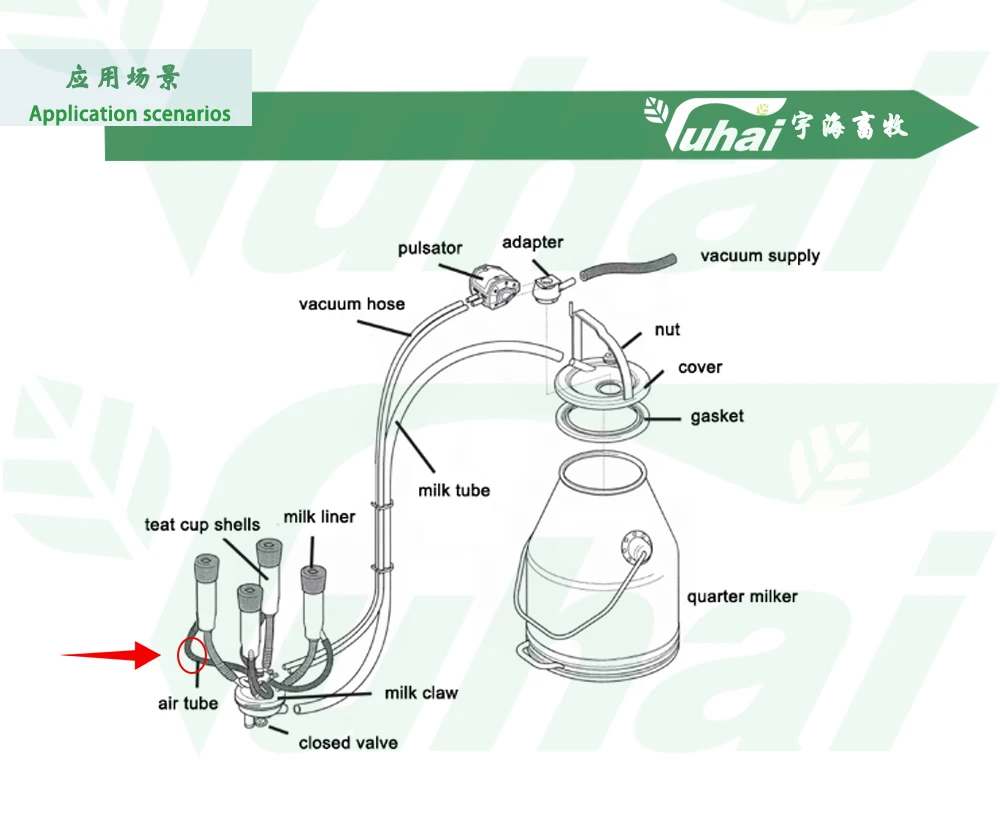 应用场景
Application scenarios

Yuhai 宇海畜牧

pulsator
adapter
vacuum supply
vacuum hose
nut
cover
gasket
milk tube
teat cup shells
milk liner
quarter milker
air tube
milk claw
closed valve