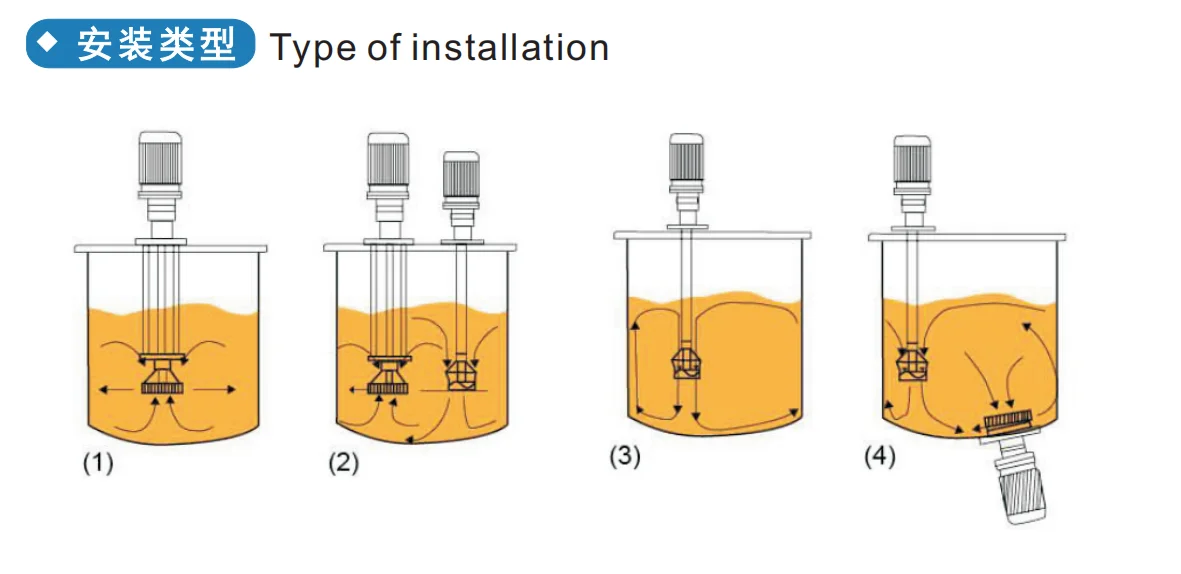 ◆ 安装类型 Type of installation

(1)

(2)

(3)

(4)