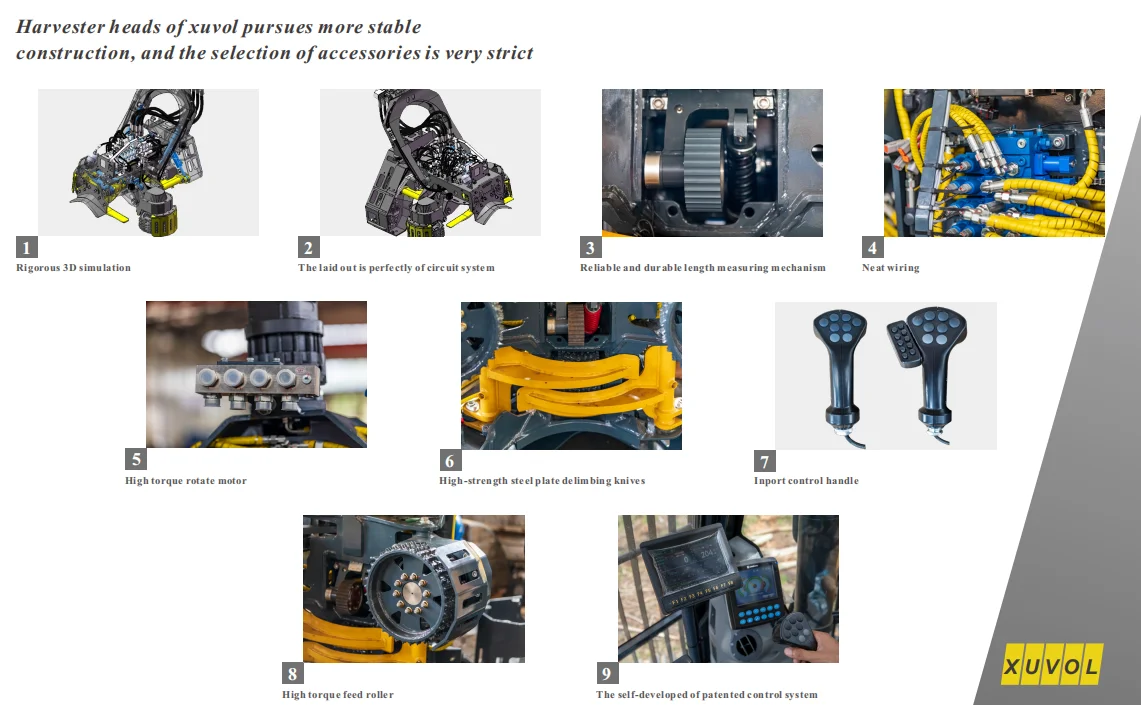 Harvester heads of xuvol pursues more stable construction, and the selection of accessories is very strict

1
Rigorous 3D simulation

2
The laid out is perfectly of circuit system

3
Reliable and durable length measuring mechanism

4
Neat wiring

5
High torque rotate motor

6
High-strength steel plate delimbing knives

7
Inport control handle

8
High torque feed roller

9
The self-developed of patented control system

XUVOL