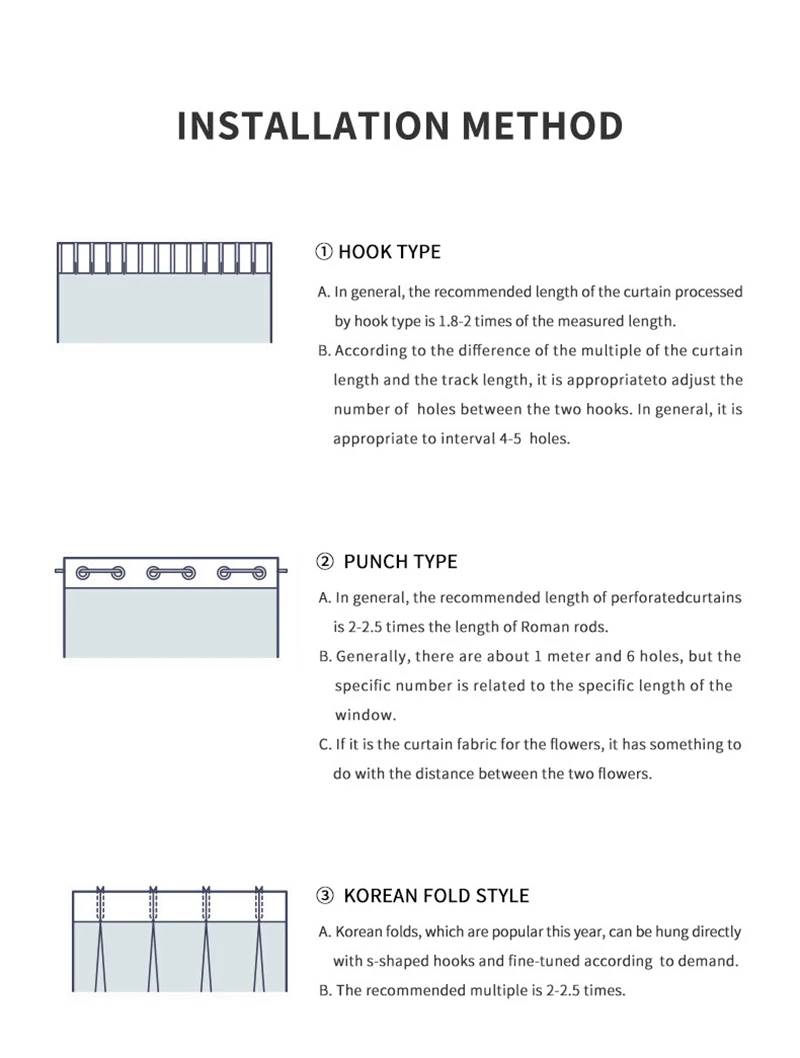 INSTALLATION METHOD

① HOOK TYPE

A. In general, the recommended length of the curtain processed by hook type is 1.8-2 times of the measured length.

B. According to the difference of the multiple of the curtain length and the track length, it is appropriateto adjust the number of holes between the two hooks. In general, it is appropriate to interval 4-5 holes.

② PUNCH TYPE

A. In general, the recommended length of perforatedcurtains is 2-2.5 times the length of Roman rods.

B. Generally, there are about 1 meter and 6 holes, but the specific number is related to the specific length of the window.

C. If it is the curtain fabric for the flowers, it has something to do with the distance between the two flowers.

③ KOREAN FOLD STYLE

A. Korean folds, which are popular this year, can be hung directly with s-shaped hooks and fine-tuned according to demand.

B. The recommended multiple is 2-2.5 times.