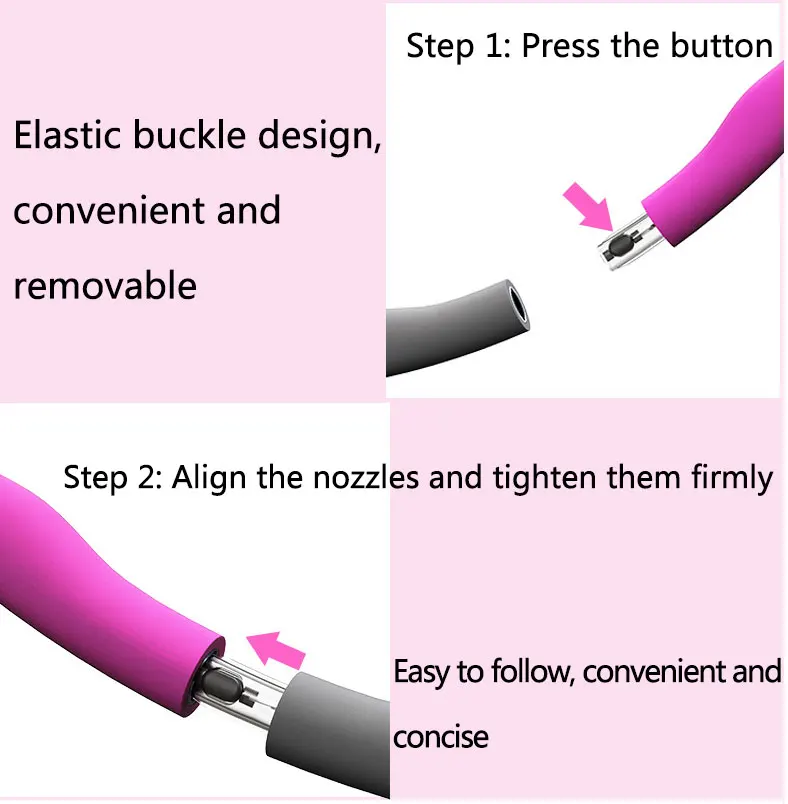 Step 1: Press the button

Elastic buckle design, convenient and removable

Step 2: Align the nozzles and tighten them firmly

Easy to follow, convenient and concise