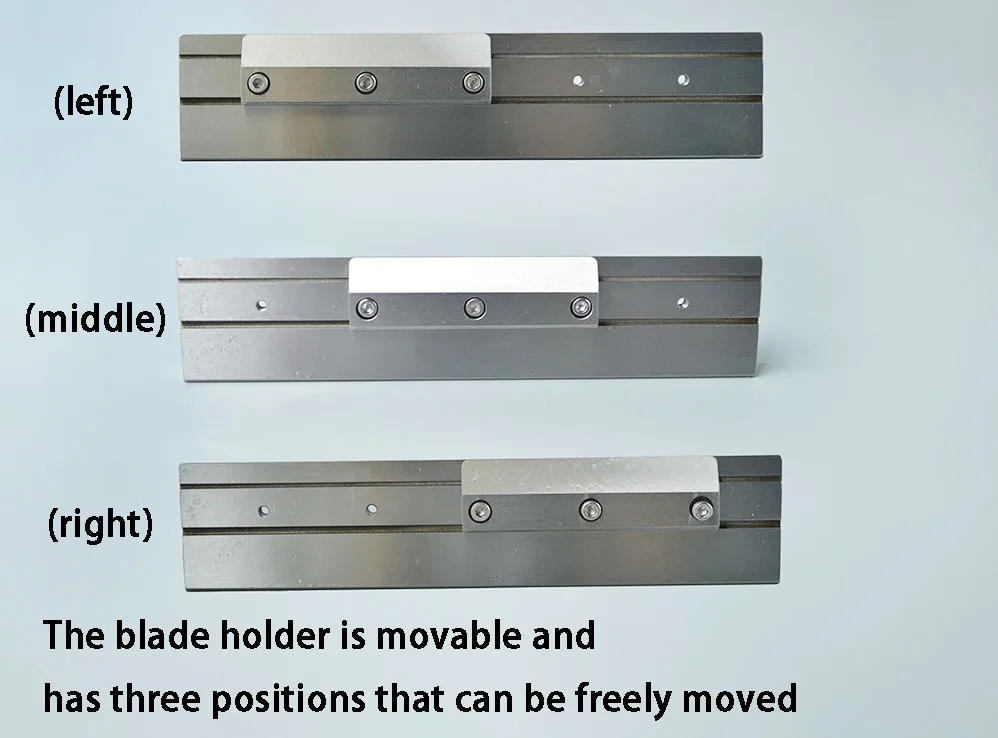 (left)

(middle)

(right)

The blade holder is movable and
has three positions that can be freely moved