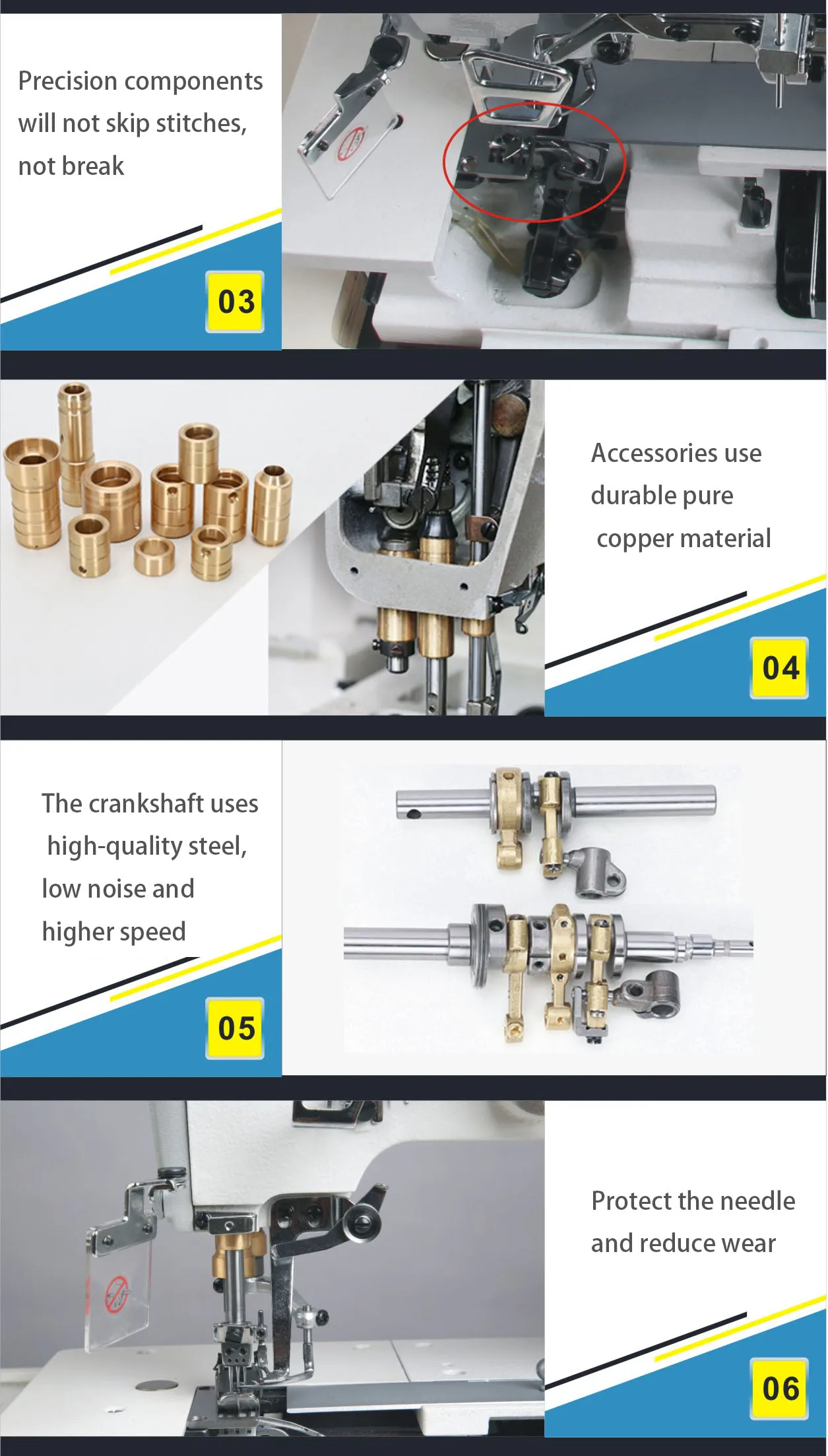 Precision components will not skip stitches, not break

03

Accessories use durable pure copper material

04

The crankshaft uses high-quality steel, low noise and higher speed

05

Protect the needle and reduce wear

06