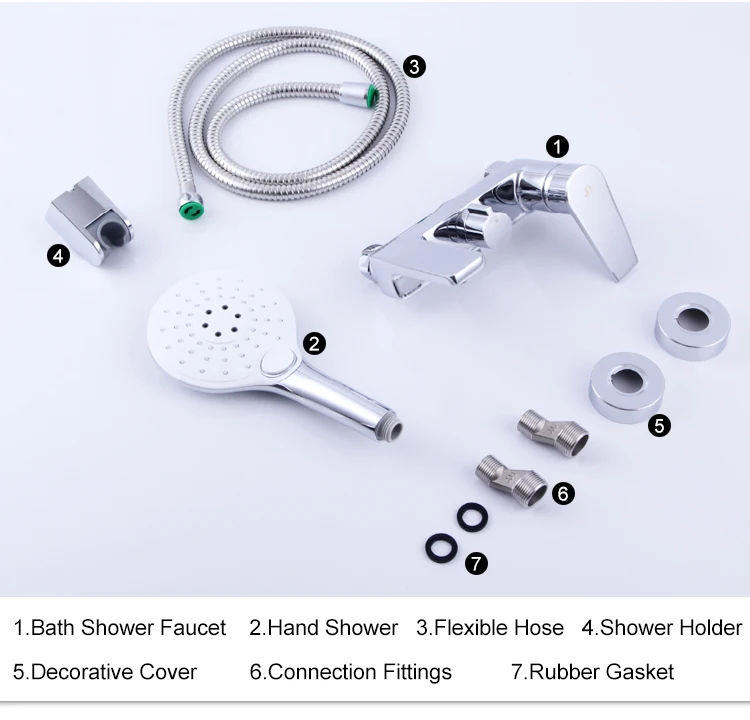 3

1

4

2

5

6

7

1.Bath Shower Faucet 2.Hand Shower 3.Flexible Hose 4.Shower Holder

5.Decorative Cover 6.Connection Fittings 7.Rubber Gasket