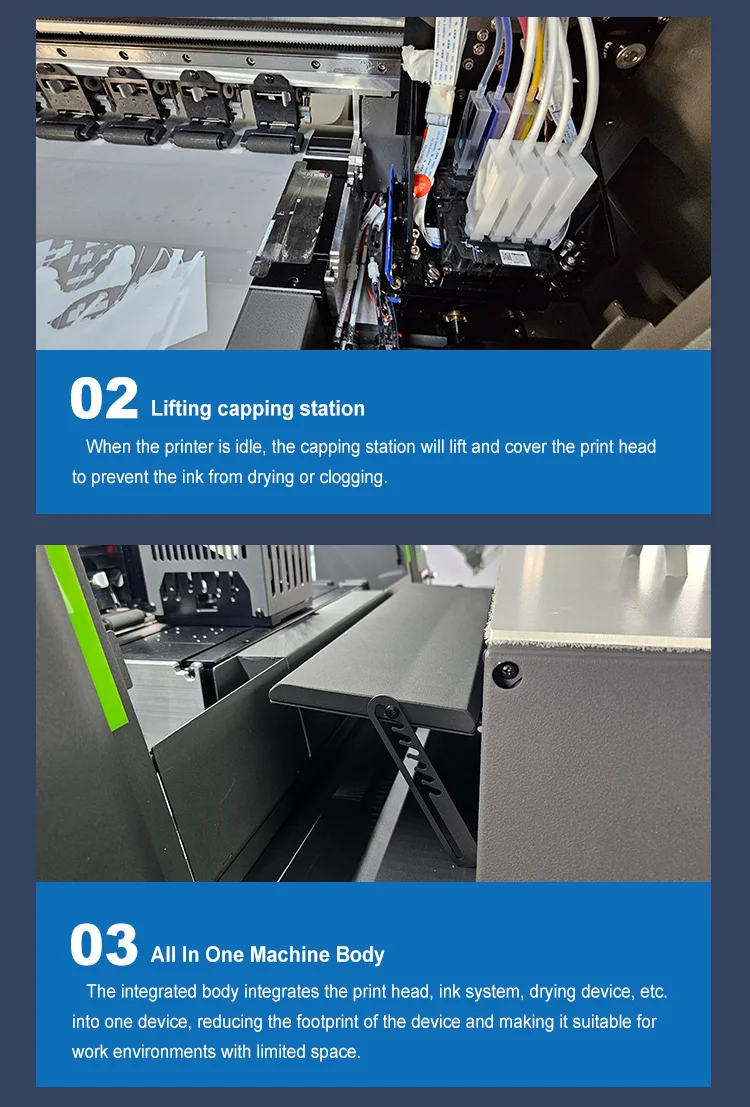 02 Lifting capping station

When the printer is idle, the capping station will lift and cover the print head to prevent the ink from drying or clogging.

03 All In One Machine Body

The integrated body integrates the print head, ink system, drying device, etc. into one device, reducing the footprint of the device and making it suitable for work environments with limited space.