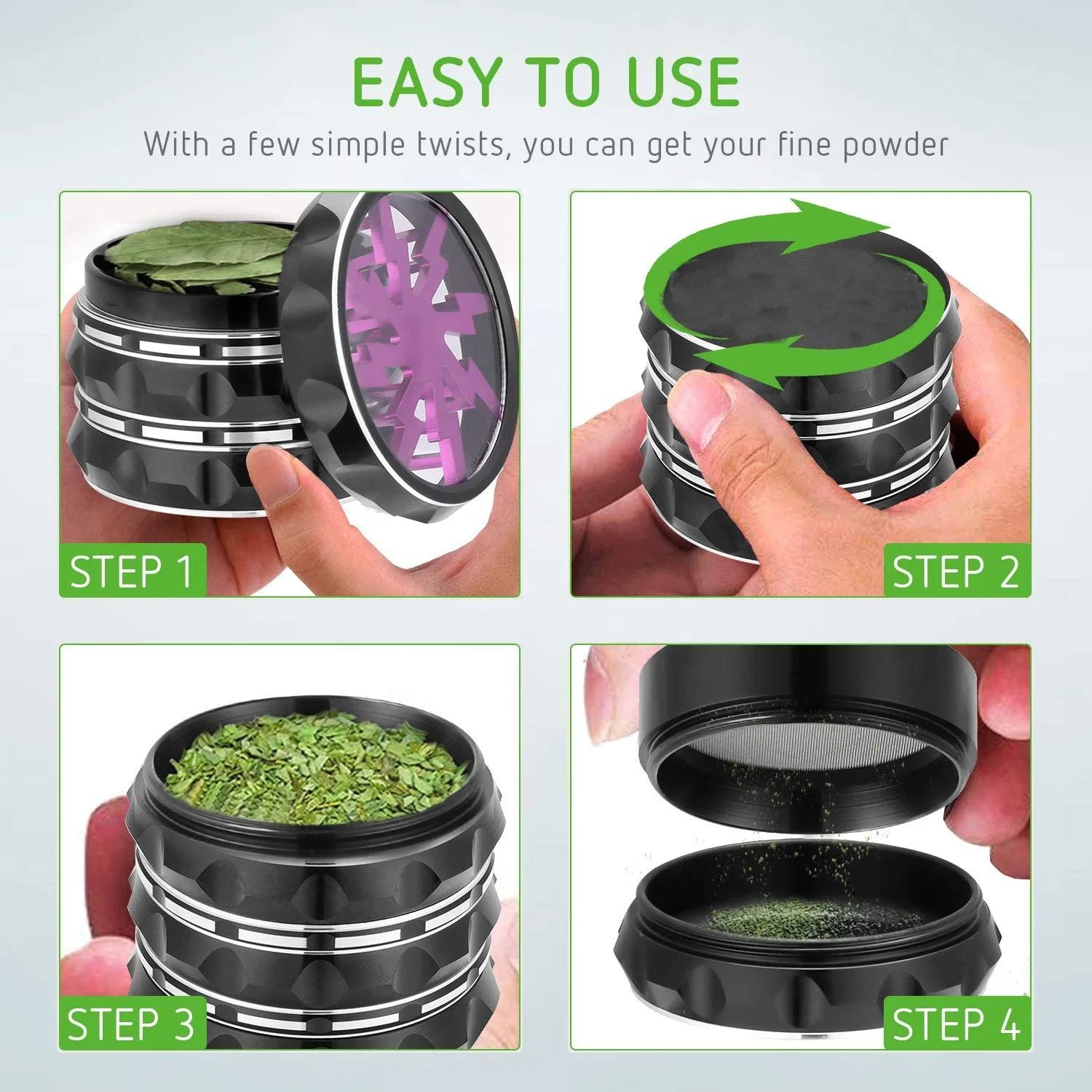 EASY TO USE

With a few simple twists, you can get your fine powder

STEP 1

STEP 2

STEP 3

STEP 4