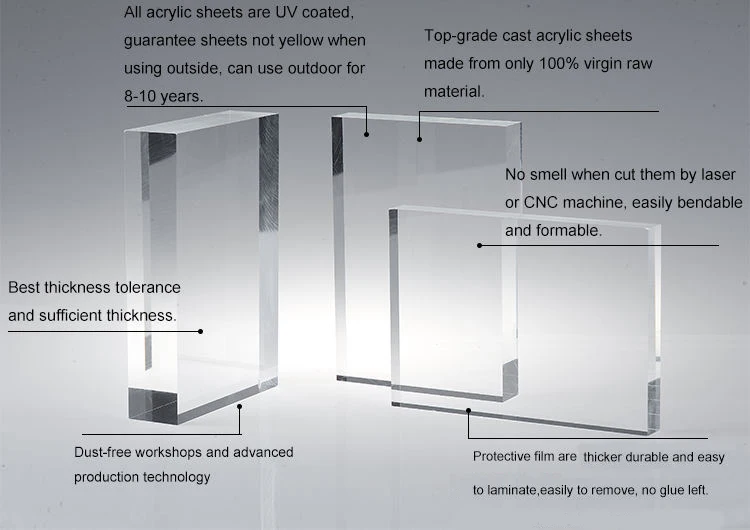 All acrylic sheets are UV coated, guarantee sheets not yellow when using outside, can use outdoor for 8-10 years.

Top-grade cast acrylic sheets made from only 100% virgin raw material.

No smell when cut them by laser or CNC machine, easily bendable and formable.

Best thickness tolerance and sufficient thickness.

Dust-free workshops and advanced production technology

Protective film are thicker durable and easy to laminate,easily to remove, no glue left.