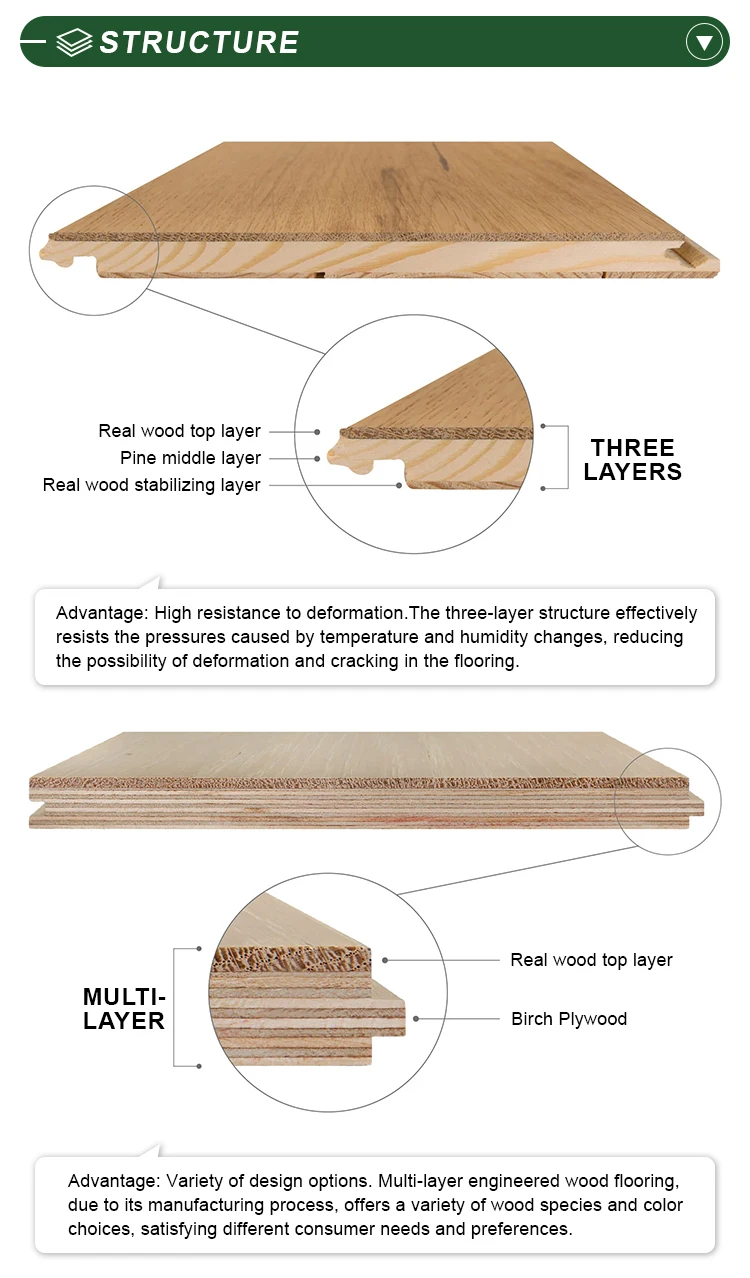 STRUCTURE

Real wood top layer
Pine middle layer
Real wood stabilizing layer

THREE LAYERS

Advantage: High resistance to deformation.The three-layer structure effectively resists the pressures caused by temperature and humidity changes, reducing the possibility of deformation and cracking in the flooring.

MULTI-LAYER

Real wood top layer
Birch Plywood

Advantage: Variety of design options. Multi-layer engineered wood flooring, due to its manufacturing process, offers a variety of wood species and color choices, satisfying different consumer needs and preferences.