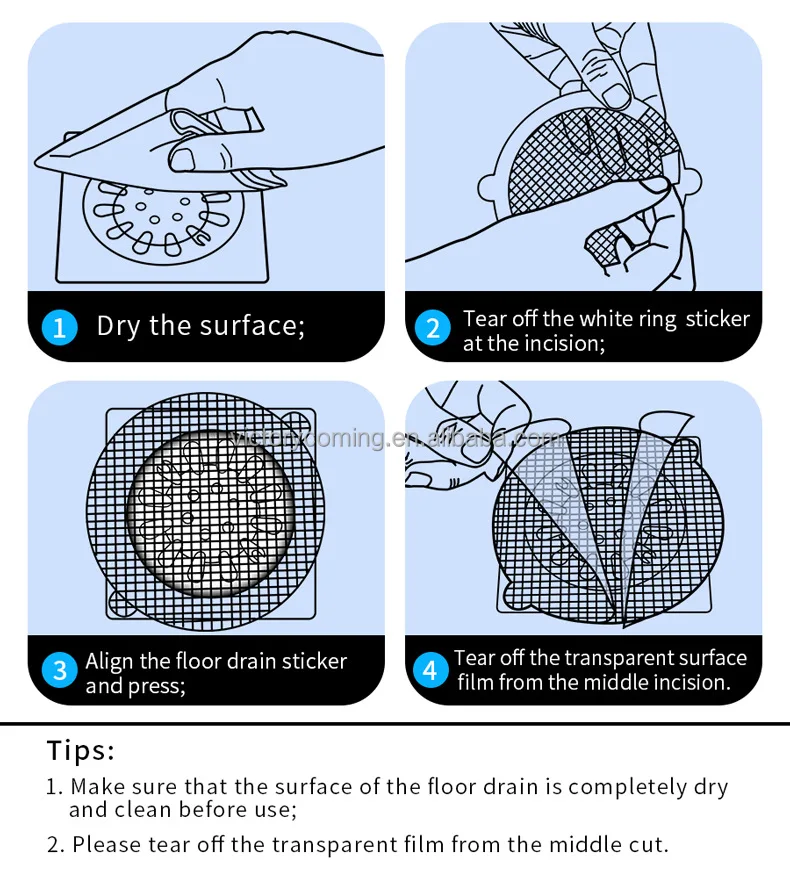 1 Dry the surface;

2 Tear off the white ring sticker at the incision;

victorycoming.en.alibaba.com

3 Align the floor drain sticker and press;

4 Tear off the transparent surface film from the middle incision.

Tips:

1. Make sure that the surface of the floor drain is completely dry and clean before use;

2. Please tear off the transparent film from the middle cut.