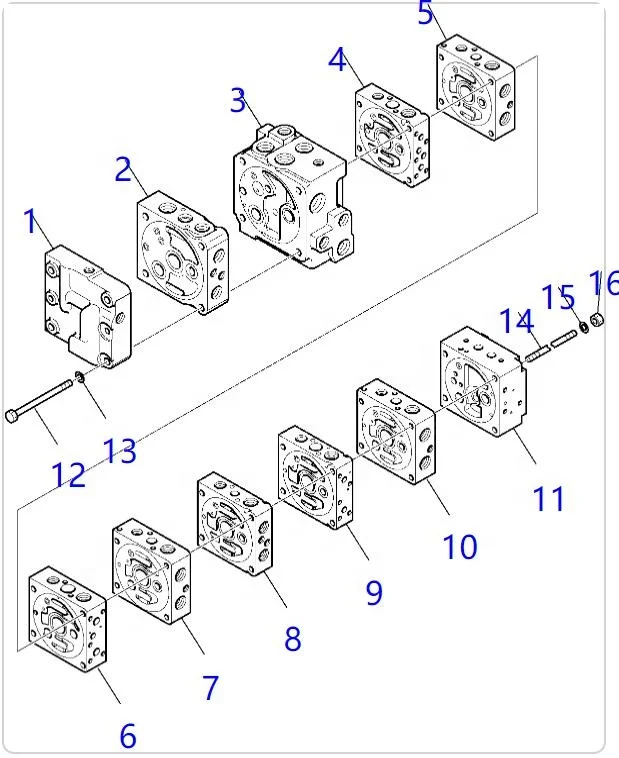 5
4
3
2
1
16
15
14
13
12
11
10
9
8
7
6