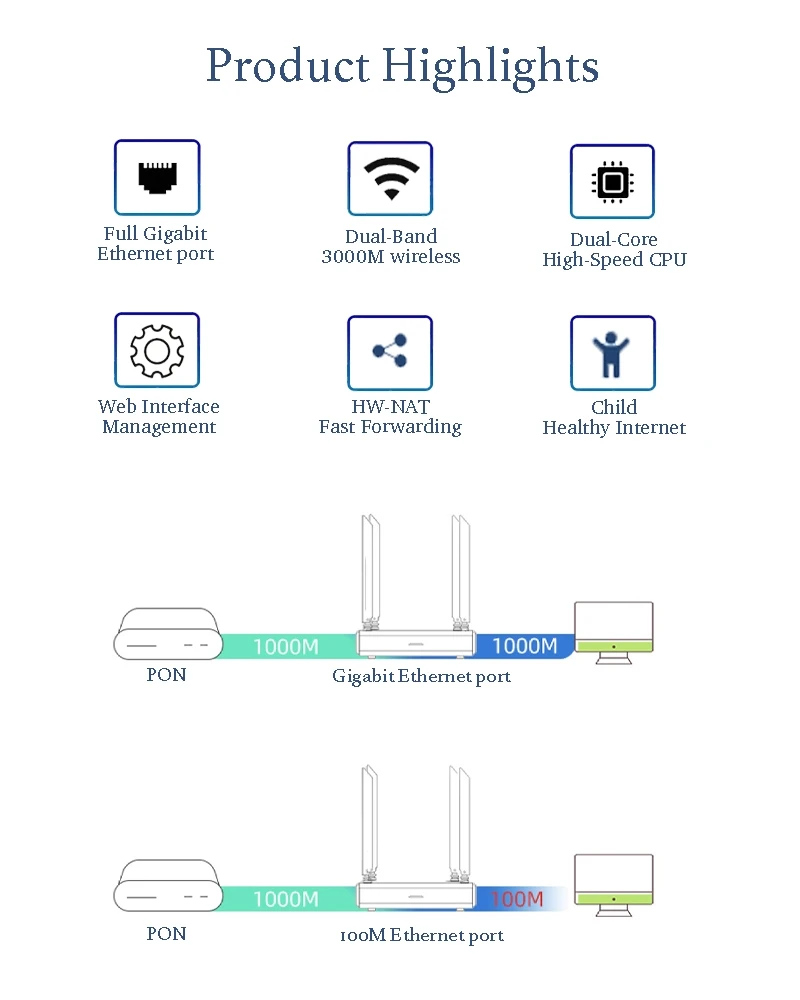 Product Highlights

Full Gigabit Ethernet port

Dual-Band 3000M wireless

Dual-Core High-Speed CPU

Web Interface Management

HW-NAT Fast Forwarding

Child Healthy Internet

1000M

1000M

PON

Gigabit Ethernet port

1000M

100M

PON

100M Ethernet port