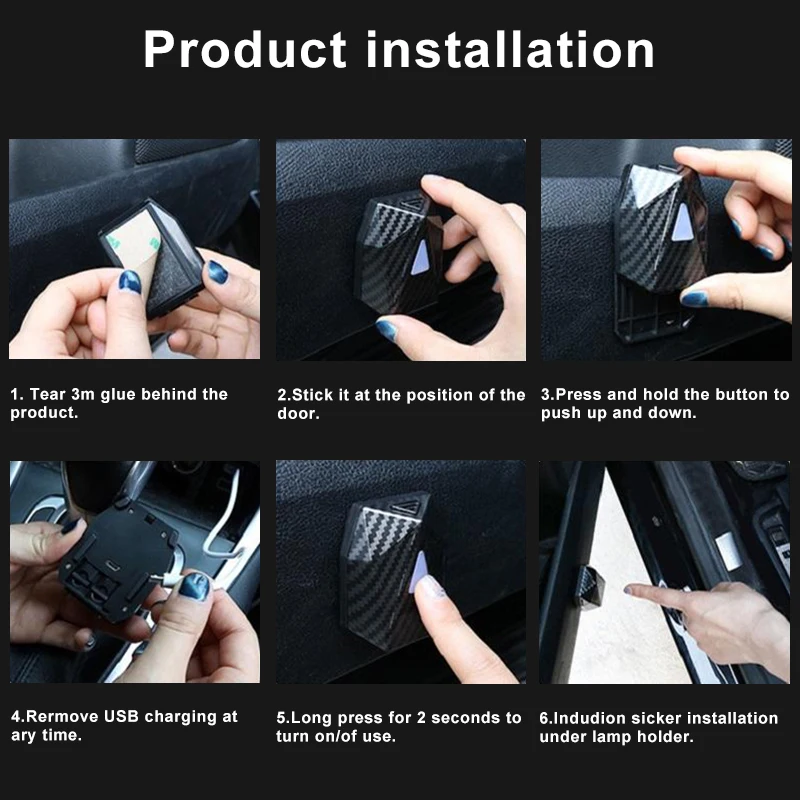 Product installation

1. Tear 3m glue behind the product.

2.Stick it at the position of the door.

3.Press and hold the button to push up and down.

4.Rermove USB charging at ary time.

5.Long press for 2 seconds to turn on/of use.

6.Indudion sicker installation under lamp holder.