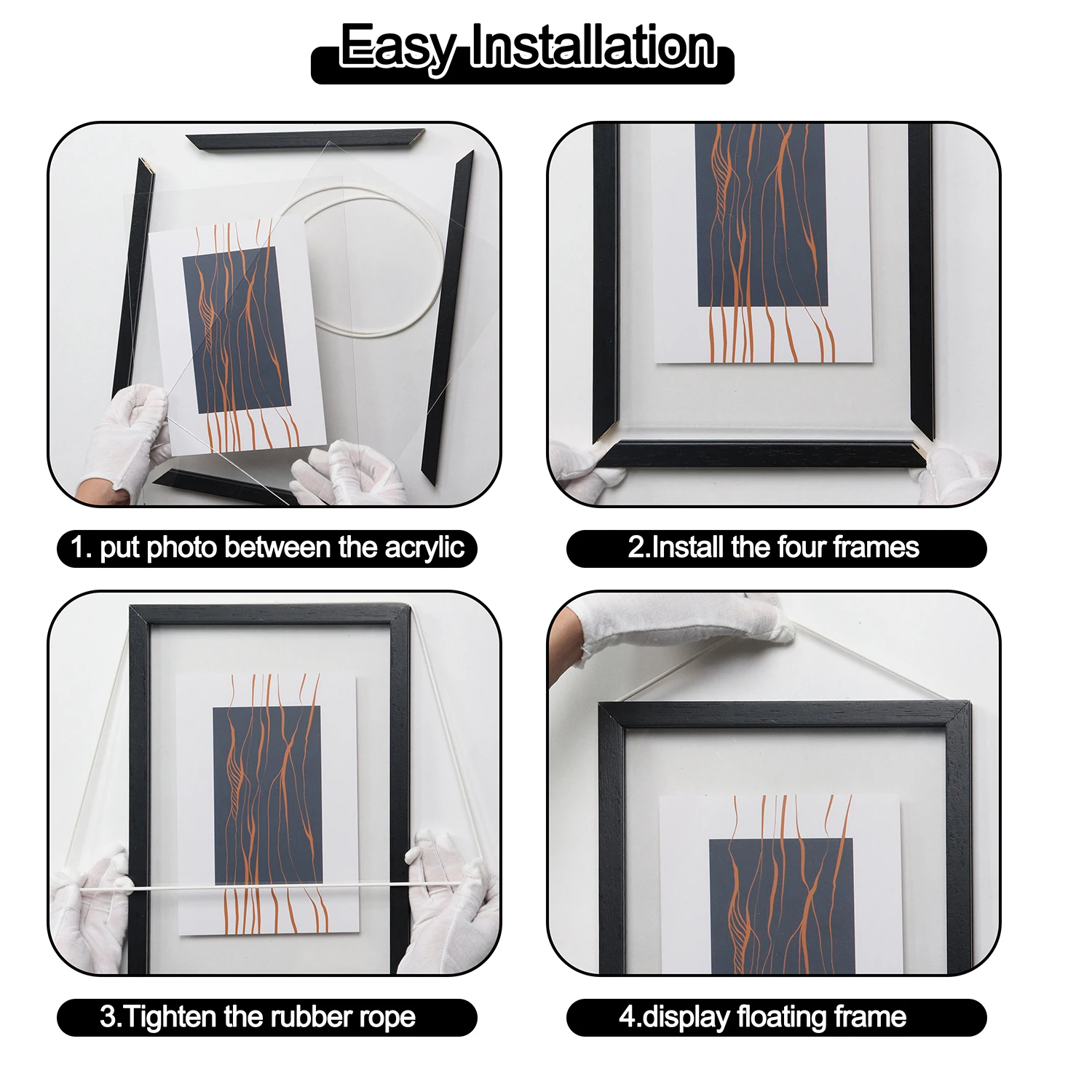 Easy Installation

1. put photo between the acrylic

2.Install the four frames

3.Tighten the rubber rope

4.display floating frame